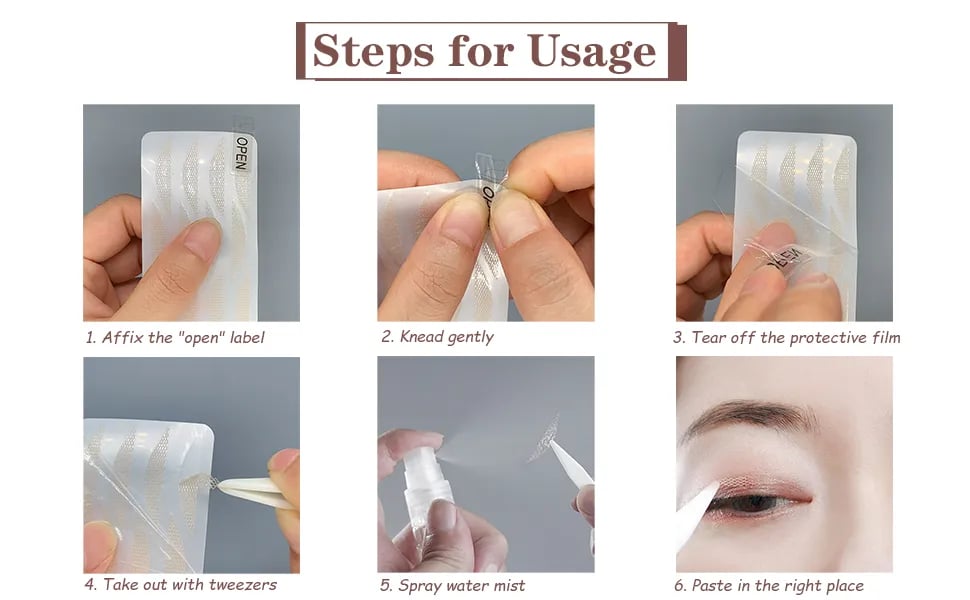 Steps for Usage

OPEN

1. Affix the "open" label

2. Knead gently

3. Tear off the protective film

4. Take out with tweezers

5. Spray water mist

6. Paste in the right place