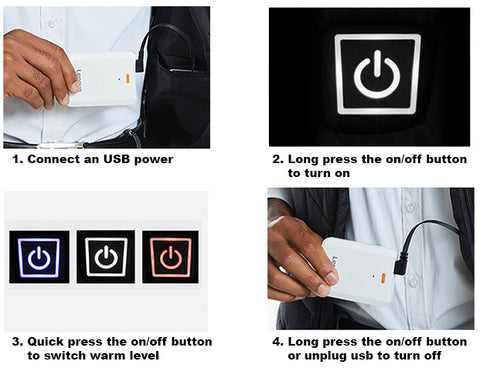 1. Connect an USB power

2. Long press the on/off button to turn on

3. Quick press the on/off button to switch warm level

4. Long press the on/off button or unplug usb to turn off