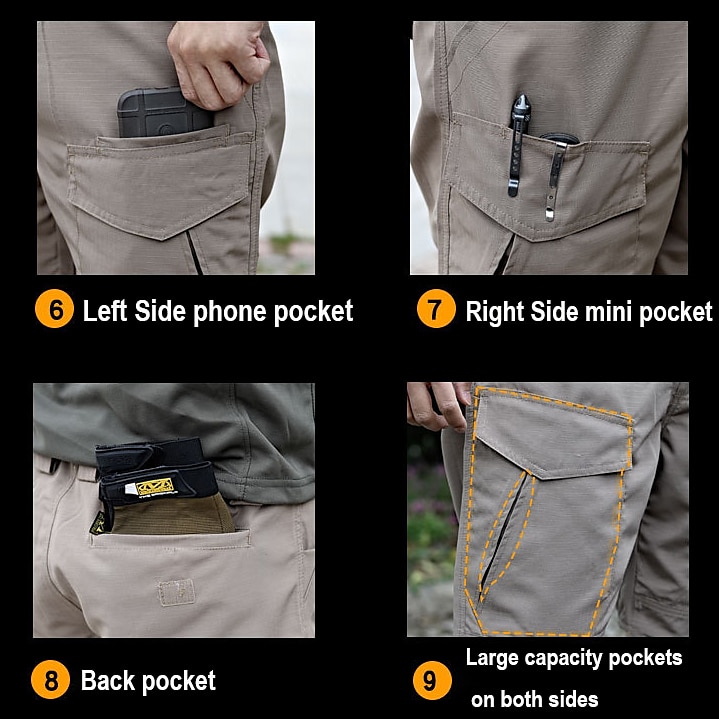 6 Left Side phone pocket

7 Right Side mini pocket

8 Back pocket

9 Large capacity pockets on both sides