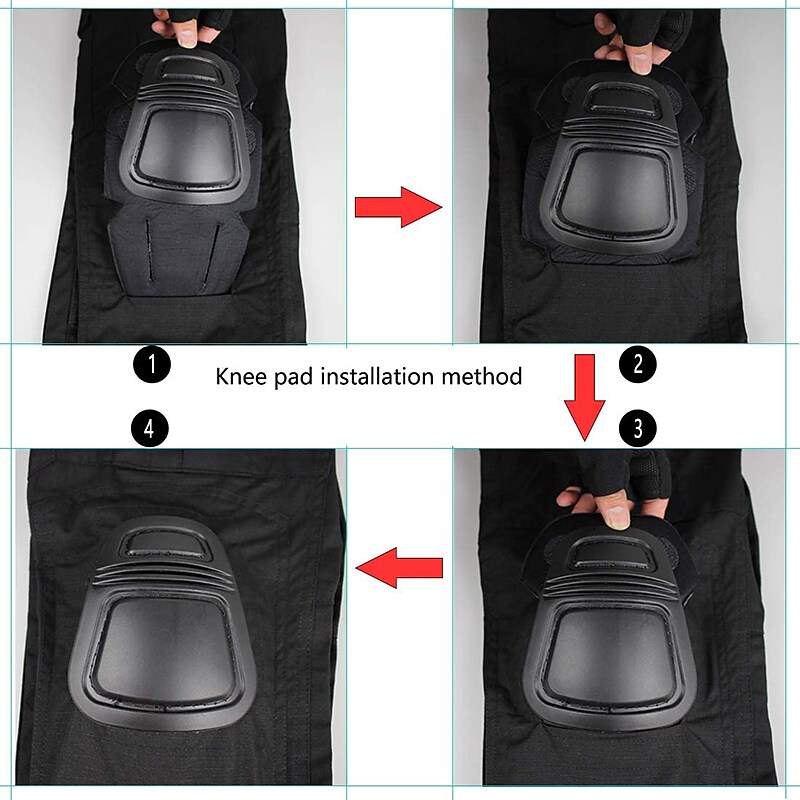 1

Knee pad installation method

2

4

3