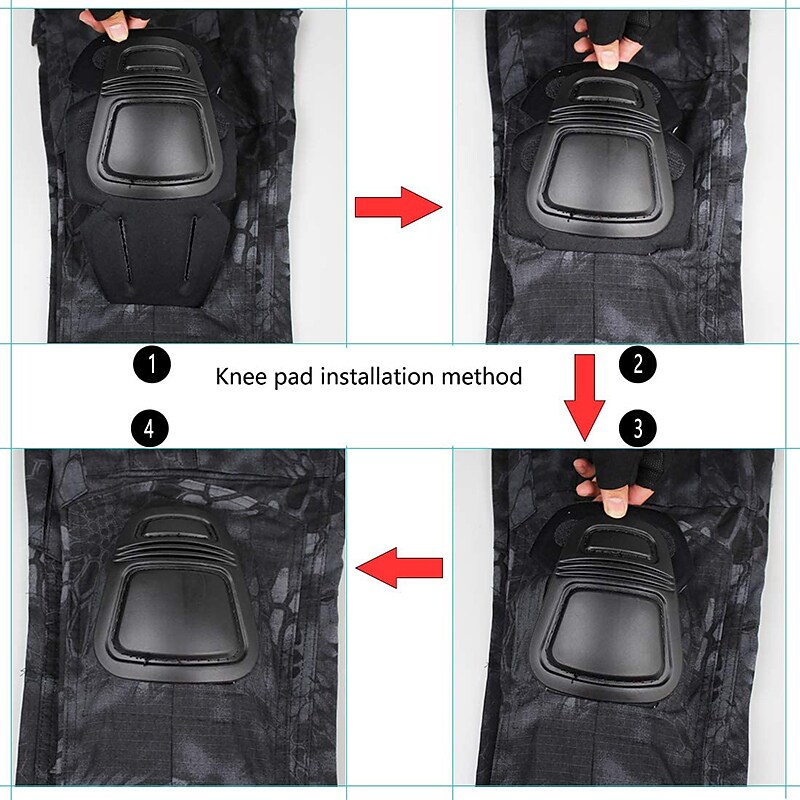 1

Knee pad installation method

2

4

3