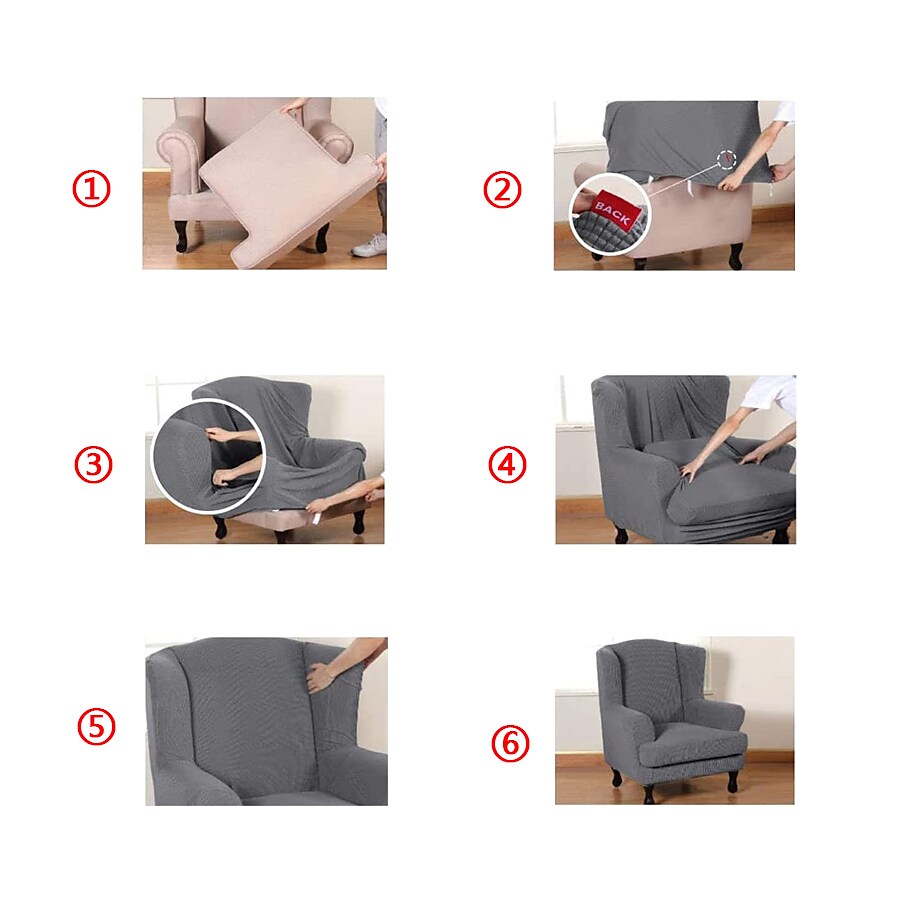 ①

②

BACK

③

④

⑤

⑥