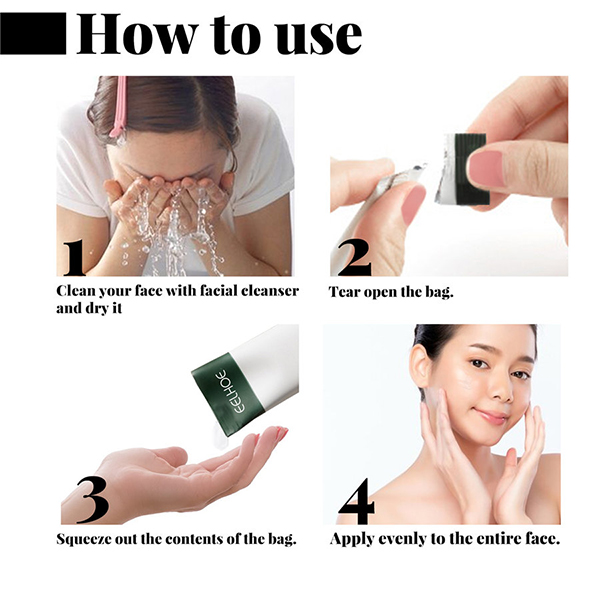 How to use

1
Clean your face with facial cleanser and dry it

2
Tear open the bag.

EELHOE

3
Squeeze out the contents of the bag.

4
Apply evenly to the entire face.