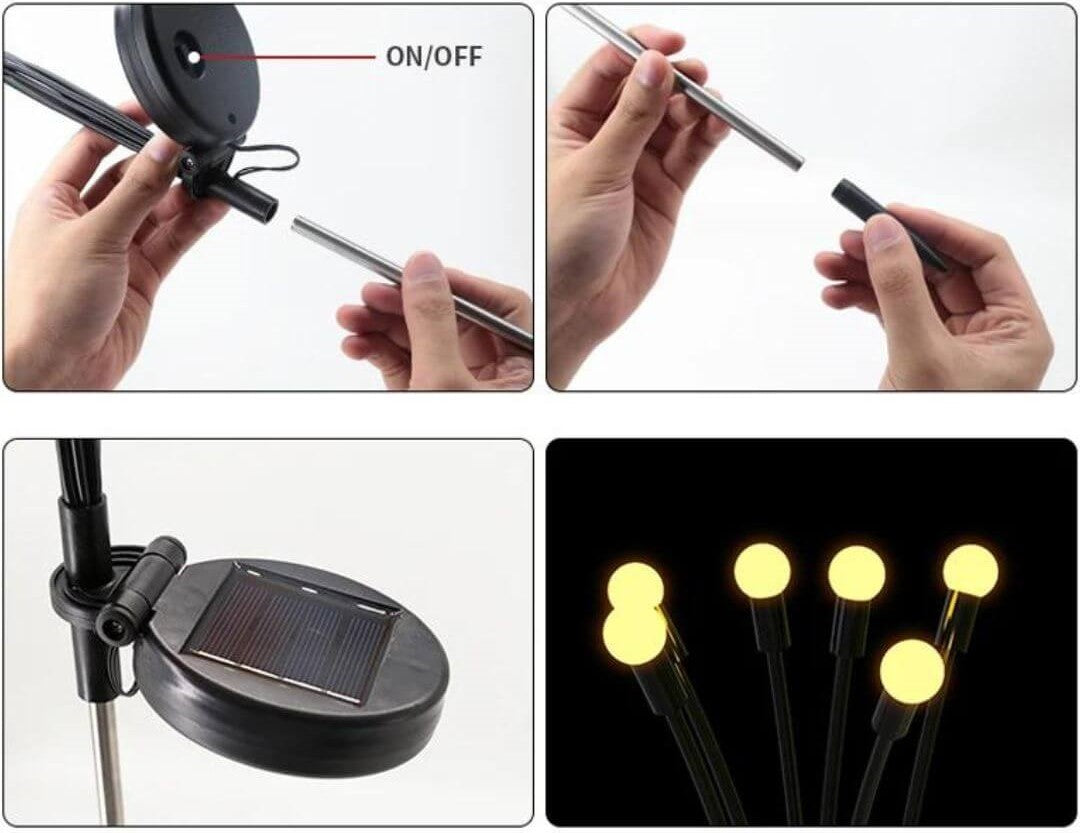 ON/OFF