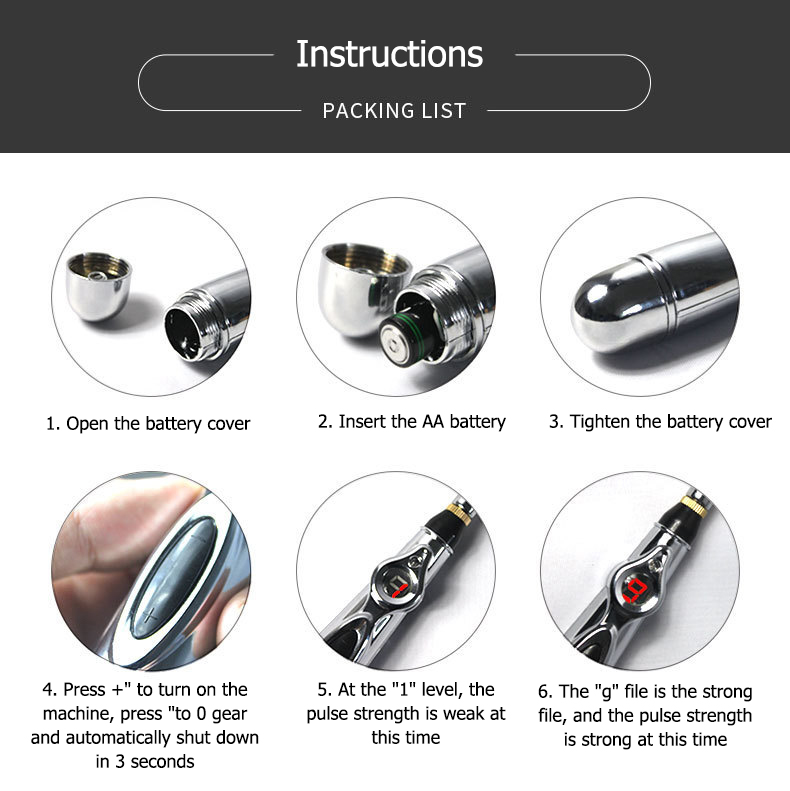 Instructions

PACKING LIST

1. Open the battery cover

2. Insert the AA battery

3. Tighten the battery cover

4. Press +" to turn on the machine, press "to 0 gear and automatically shut down in 3 seconds

5. At the "1" level, the pulse strength is weak at this time

6. The "g" file is the strong file, and the pulse strength is strong at this time