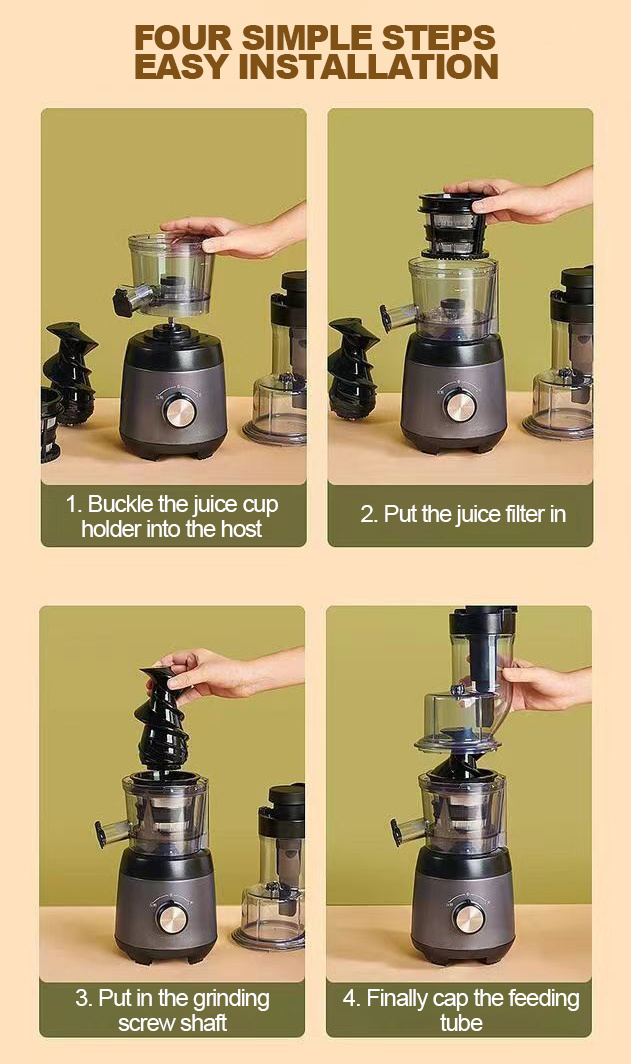 FOUR SIMPLE STEPS
EASY INSTALLATION

1. Buckle the juice cup holder into the host

2. Put the juice filter in

3. Put in the grinding screw shaft

4. Finally cap the feeding tube