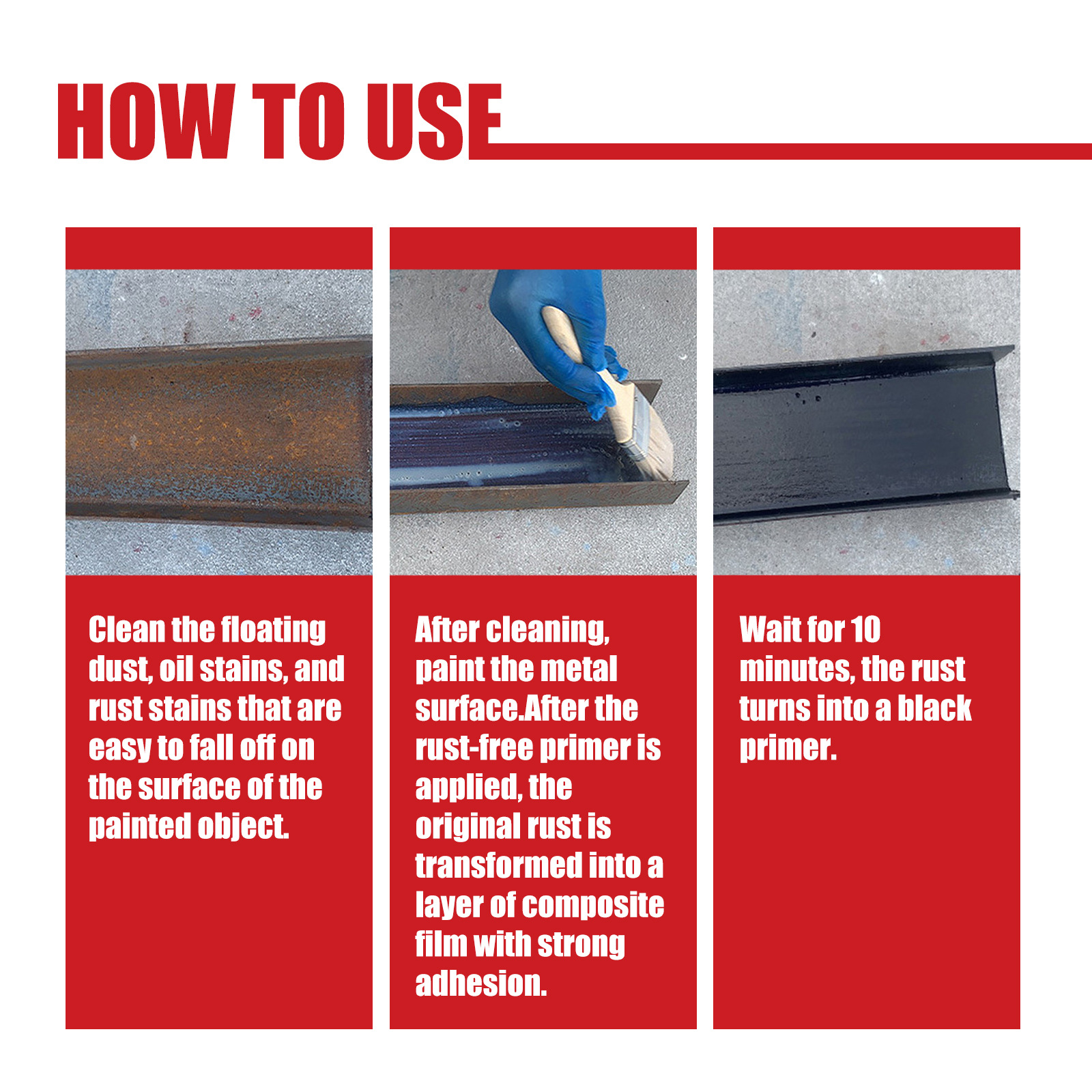 HOW TO USE

Clean the floating dust, oil stains, and rust stains that are easy to fall off on the surface of the painted object.

After cleaning, paint the metal surface.After the rust-free primer is applied, the original rust is transformed into a layer of composite film with strong adhesion.

Wait for 10 minutes, the rust turns into a black primer.