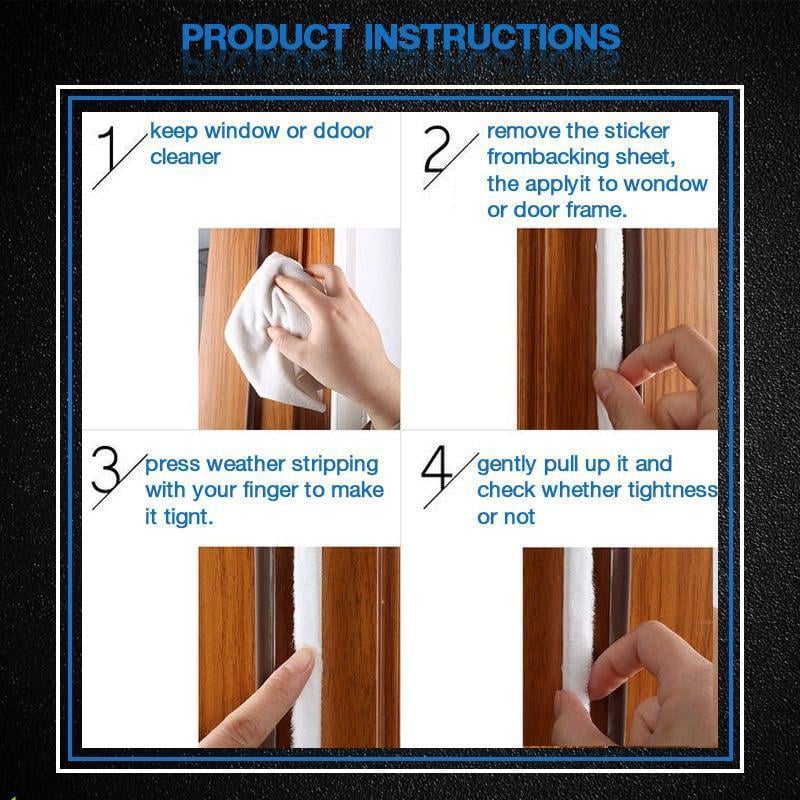 PRODUCT INSTRUCTIONS

1 keep window or ddoor cleaner

2 remove the sticker frombacking sheet, the applyit to wondow or door frame.

3 press weather stripping with your finger to make it tignt.

4 gently pull up it and check whether tightness or not