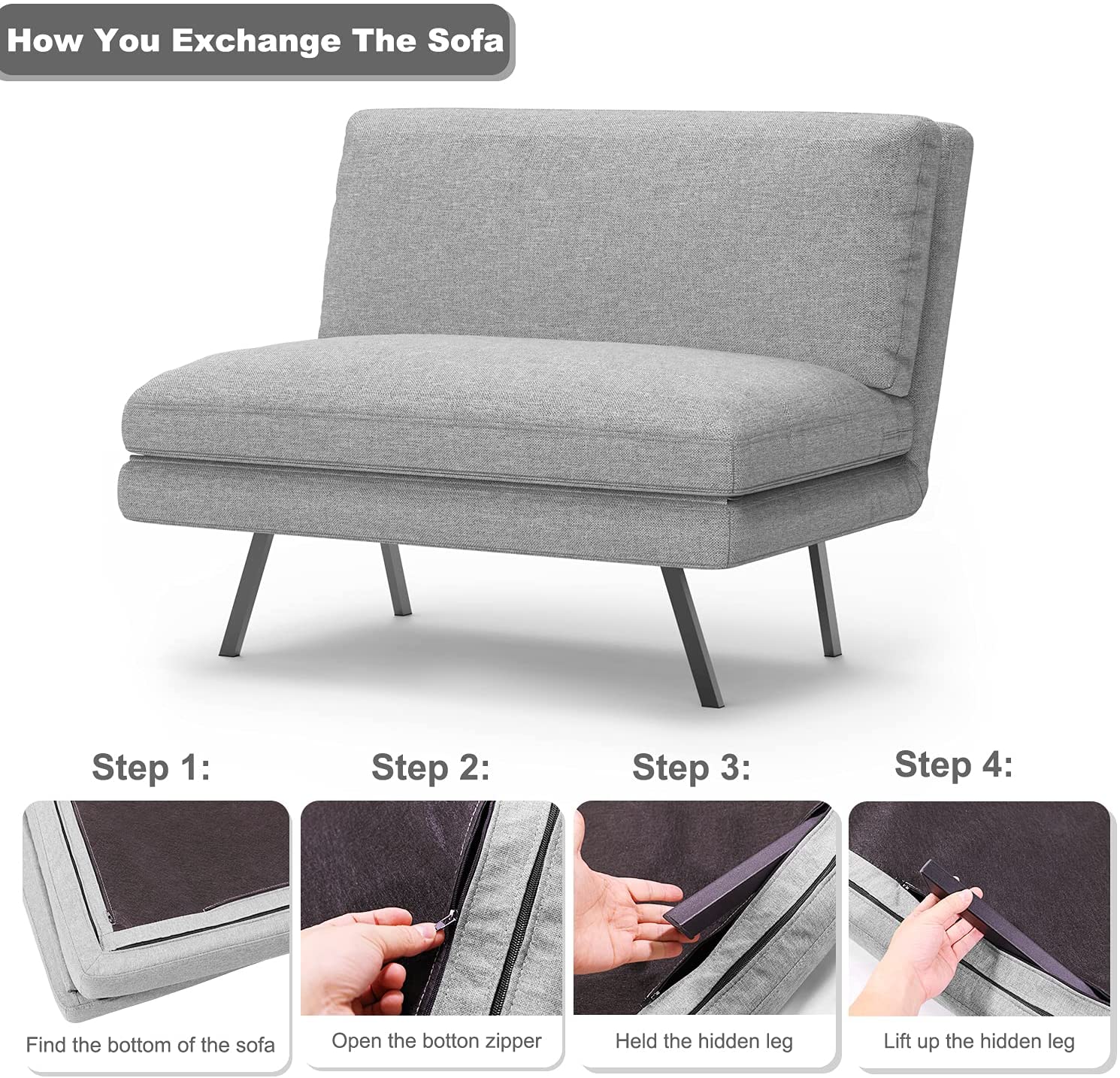 How You Exchange The Sofa

Step 1:

Find the bottom of the sofa

Step 2:

Open the botton zipper

Step 3:

Held the hidden leg

Step 4:

Lift up the hidden leg