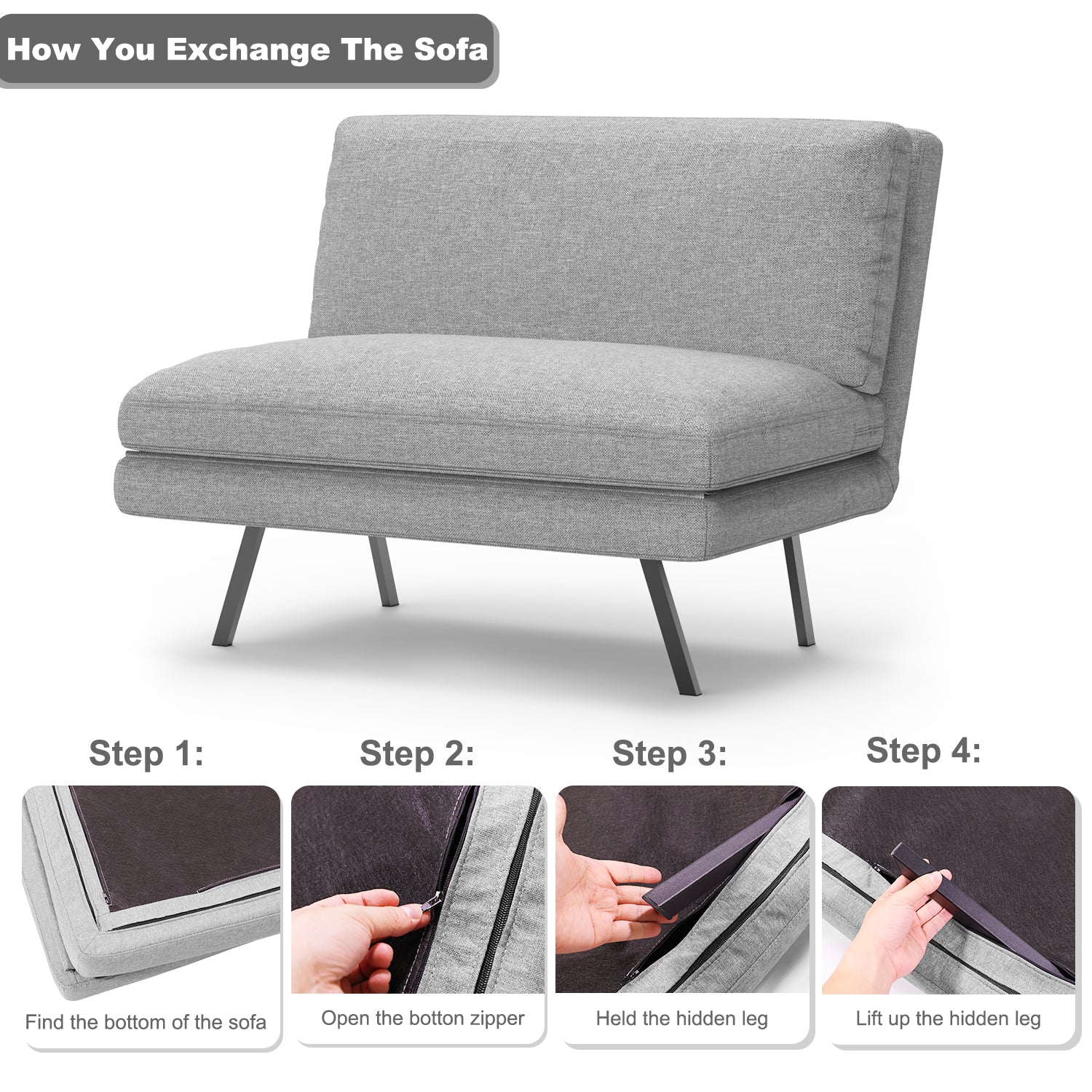 How You Exchange The Sofa

Step 1:

Find the bottom of the sofa

Step 2:

Open the botton zipper

Step 3:

Held the hidden leg

Step 4:

Lift up the hidden leg