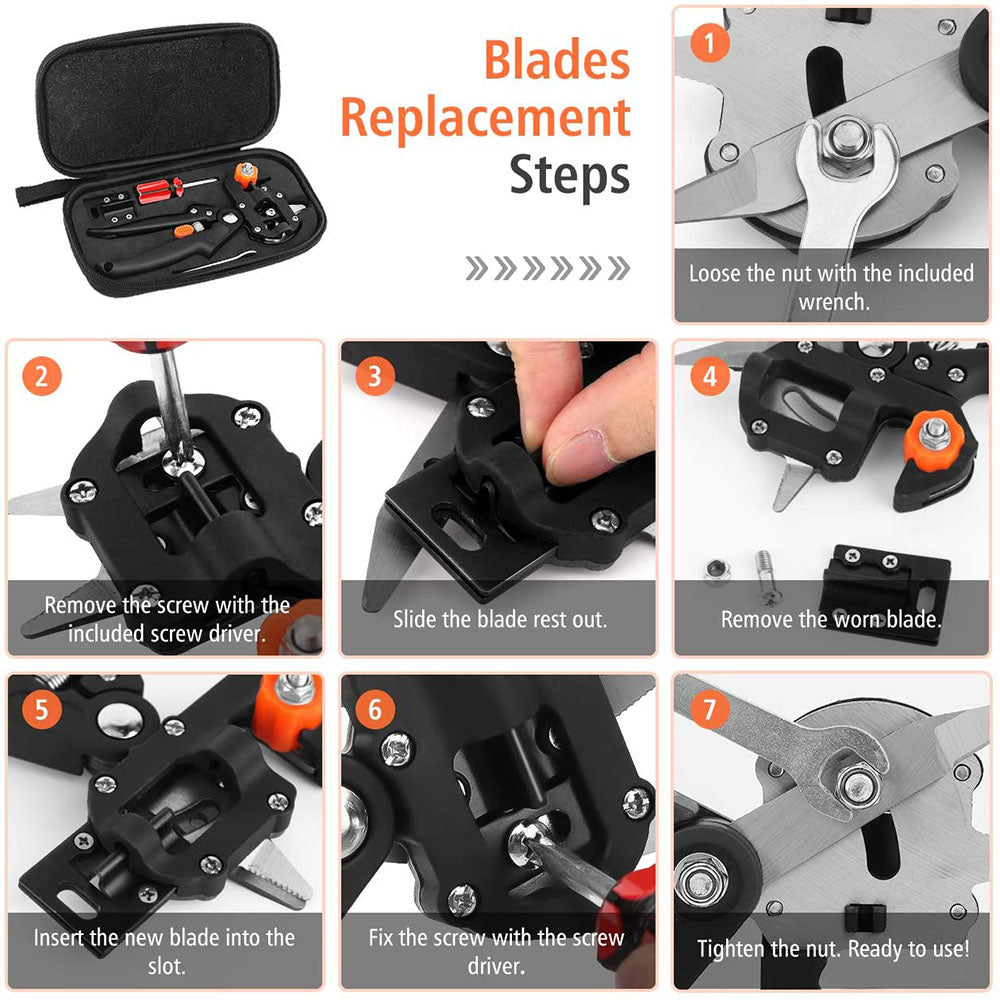 Blades Replacement Steps

1
Loose the nut with the included wrench.

2
Remove the screw with the included screw driver.

3
Slide the blade rest out.

4
Remove the worn blade.

5
Insert the new blade into the slot.

6
Fix the screw with the screw driver.

7
Tighten the nut. Ready to use!