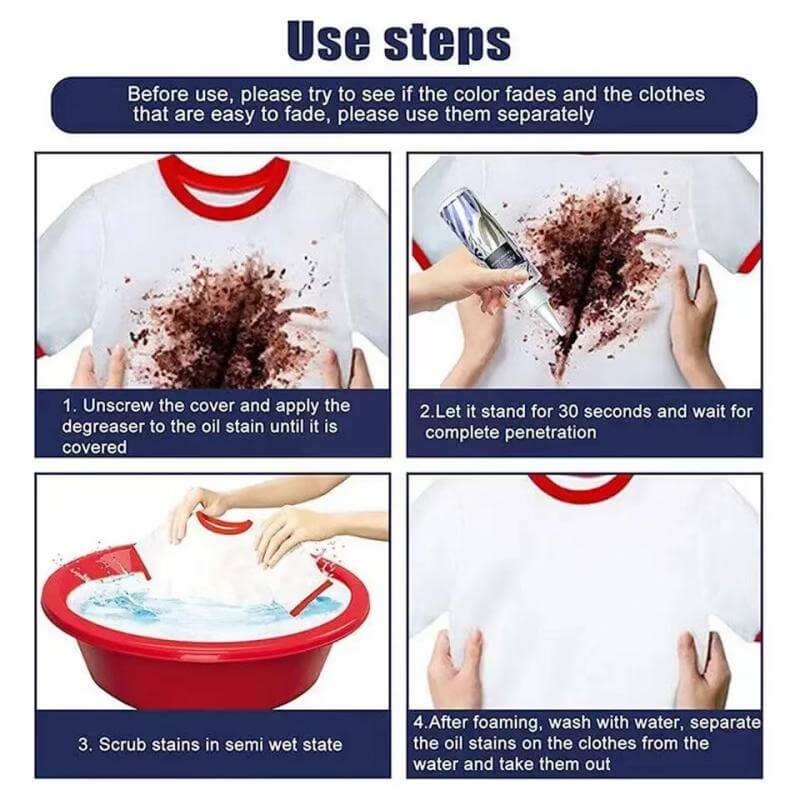 Use steps

Before use, please try to see if the color fades and the clothes that are easy to fade, please use them separately

1. Unscrew the cover and apply the degreaser to the oil stain until it is covered

2.Let it stand for 30 seconds and wait for complete penetration

3. Scrub stains in semi wet state

4.After foaming, wash with water, separate the oil stains on the clothes from the water and take them out