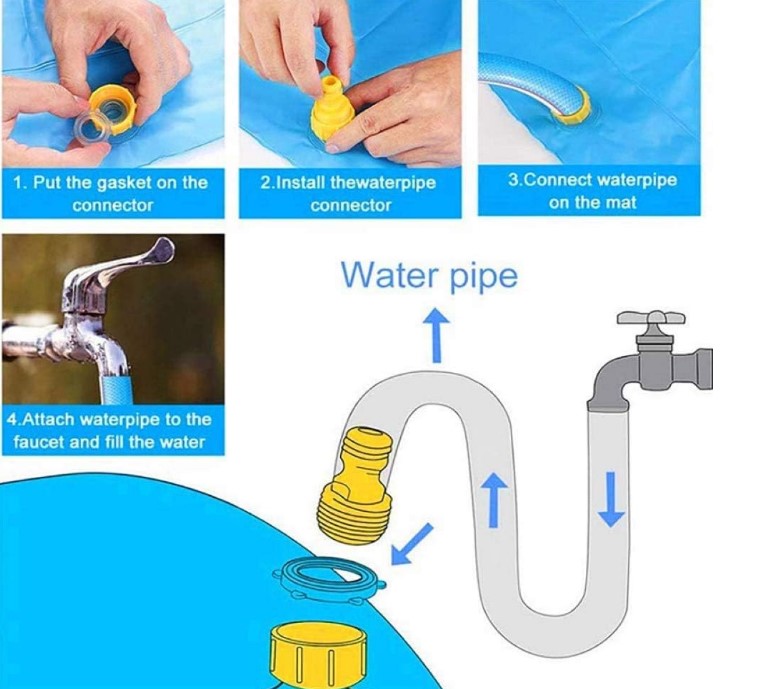 1. Put the gasket on the connector

2.Install thewaterpipe connector

3.Connect waterpipe on the mat

4.Attach waterpipe to the faucet and fill the water

Water pipe