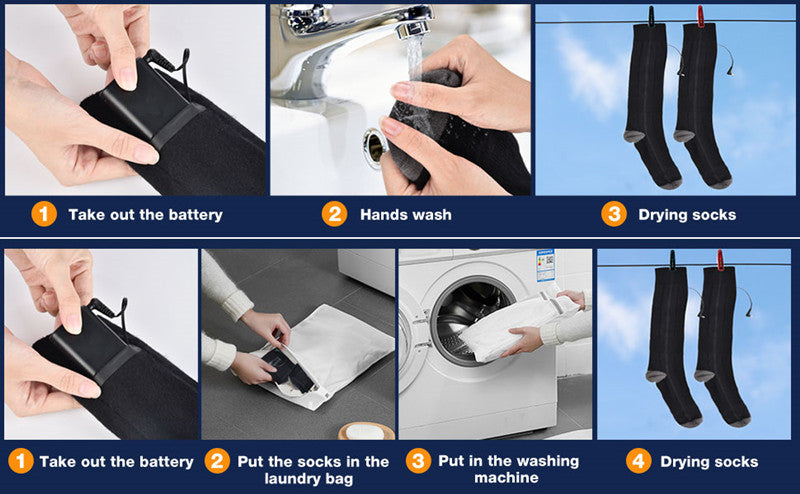 1 Take out the battery

2 Hands wash

3 Drying socks

1 Take out the battery

2 Put the socks in the laundry bag

3 Put in the washing machine

4 Drying socks