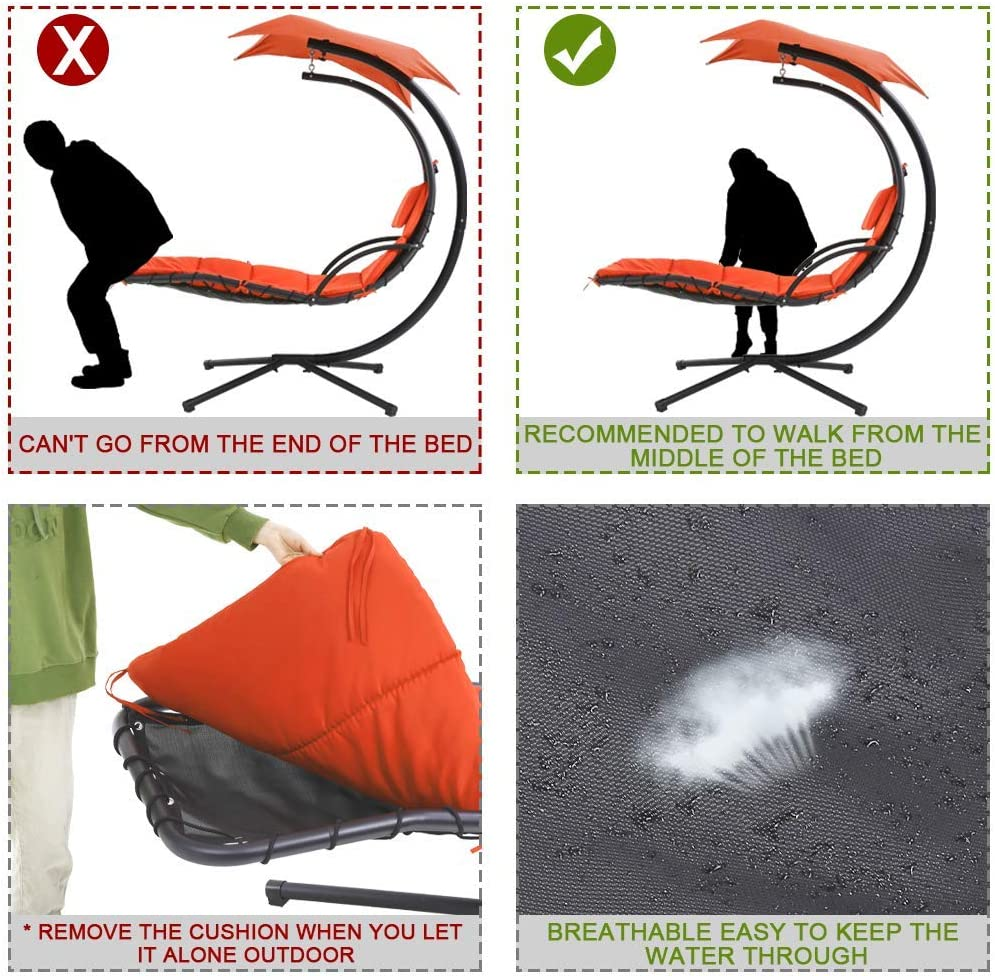 CAN'T GO FROM THE END OF THE BED

RECOMMENDED TO WALK FROM THE MIDDLE OF THE BED

* REMOVE THE CUSHION WHEN YOU LET IT ALONE OUTDOOR

BREATHABLE EASY TO KEEP THE WATER THROUGH