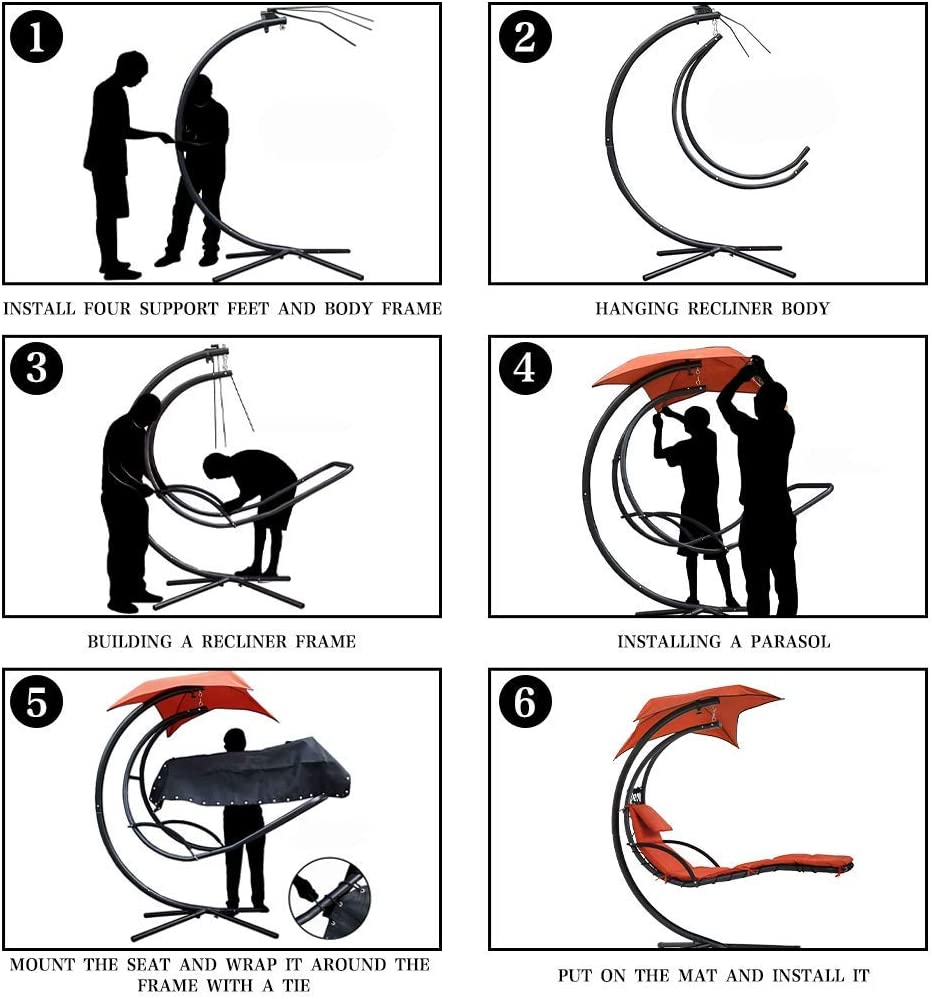 1

INSTALL FOUR SUPPORT FEET AND BODY FRAME

2

HANGING RECLINER BODY

3

BUILDING A RECLINER FRAME

4

INSTALLING A PARASOL

5

MOUNT THE SEAT AND WRAP IT AROUND THE FRAME WITH A TIE

6

PUT ON THE MAT AND INSTALL IT