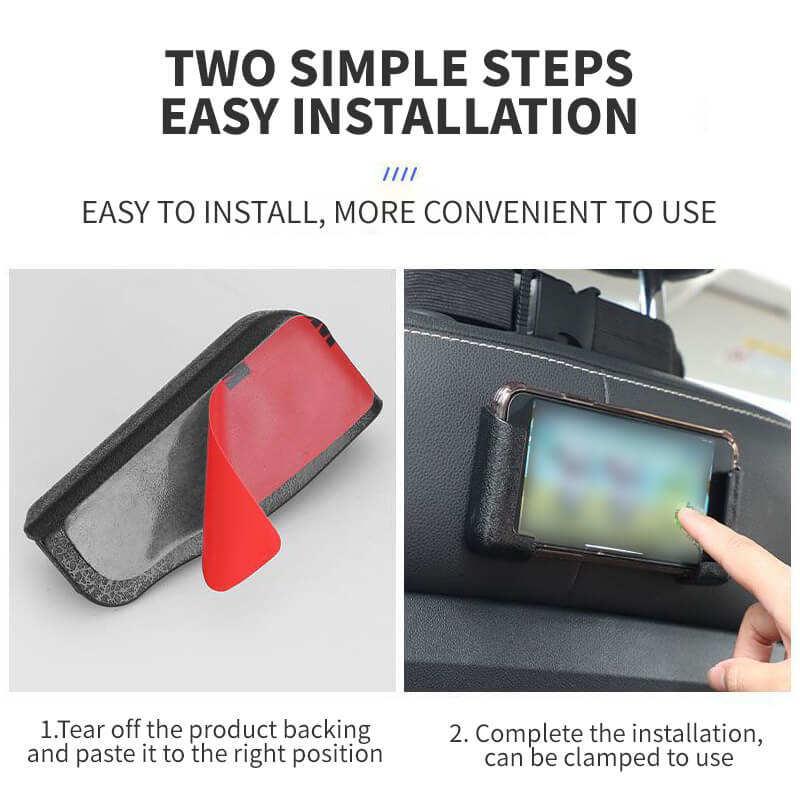 TWO SIMPLE STEPS
EASY INSTALLATION

////

EASY TO INSTALL, MORE CONVENIENT TO USE

1.Tear off the product backing and paste it to the right position

2. Complete the installation, can be clamped to use