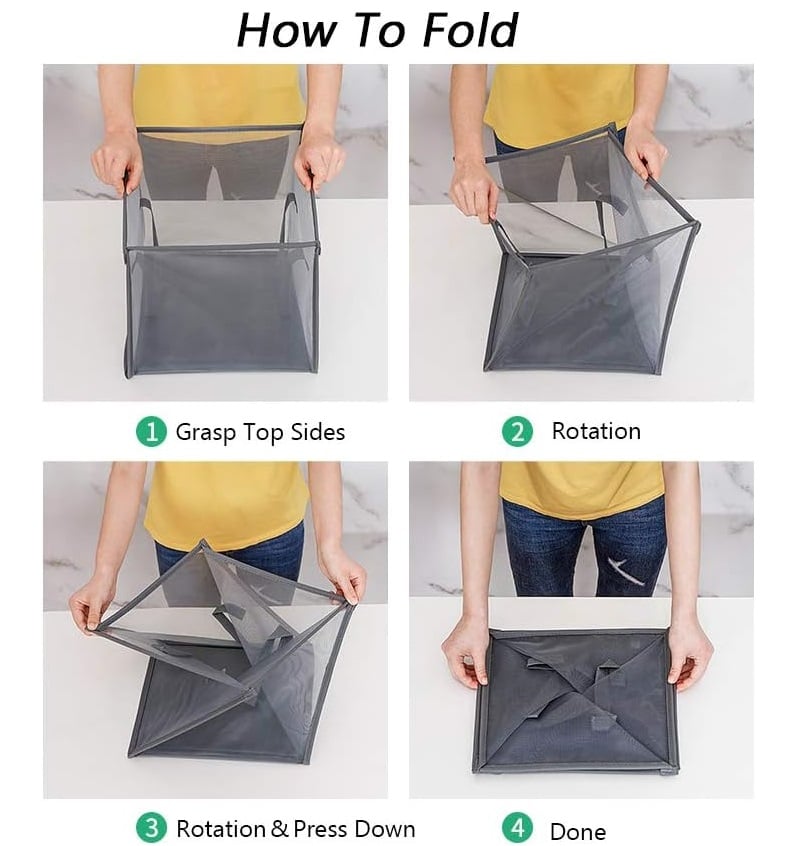 How To Fold

1 Grasp Top Sides

2 Rotation

3 Rotation & Press Down

4 Done