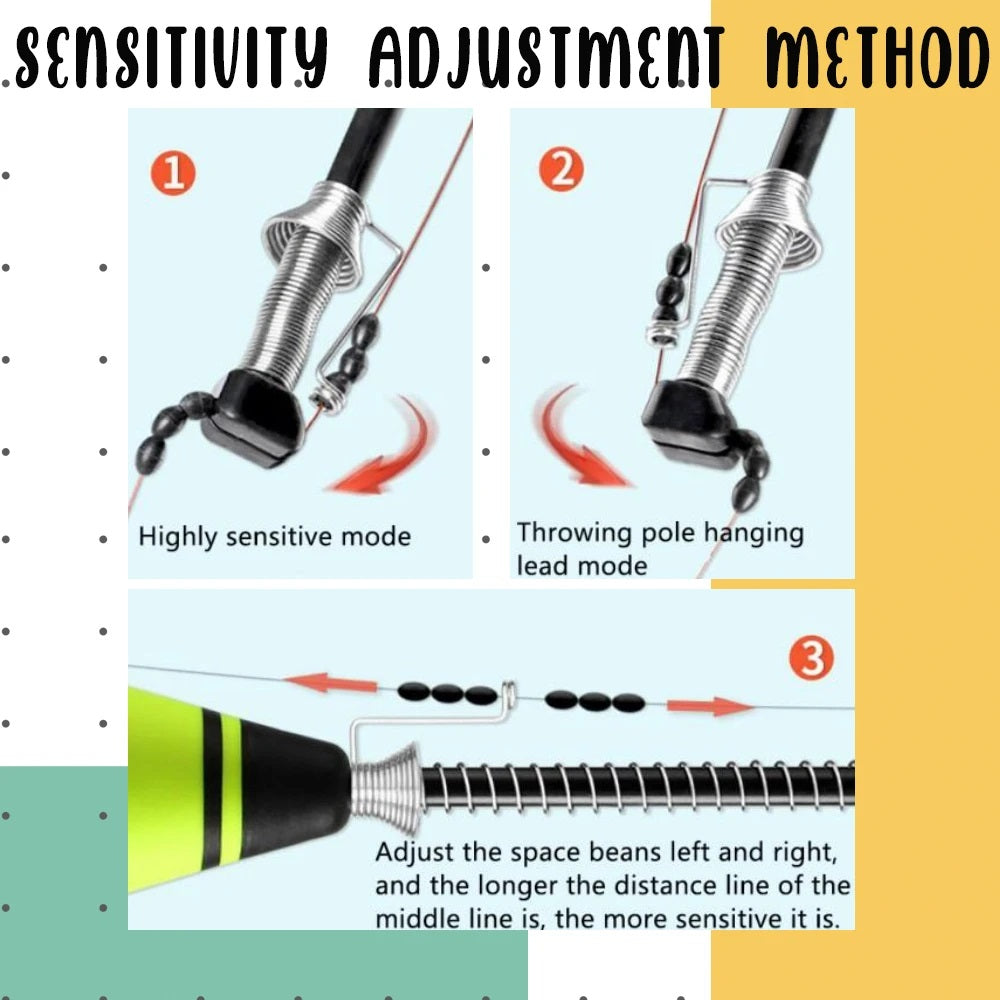 SENSITIVITY ADJUSTMENT METHOD

1

Highly sensitive mode

2

Throwing pole hanging lead mode

3

Adjust the space beans left and right, and the longer the distance line of the middle line is, the more sensitive it is.