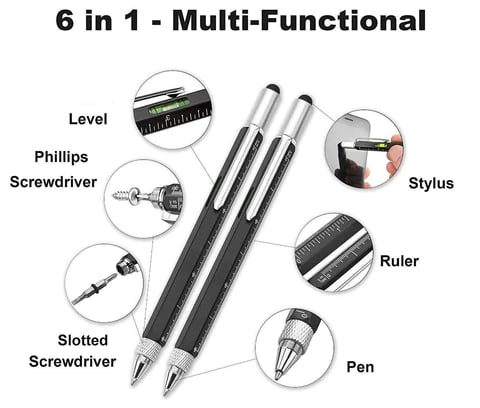 6 in 1 - Multi-Functional

Level

Phillips Screwdriver

Slotted Screwdriver

Stylus

Ruler

Pen