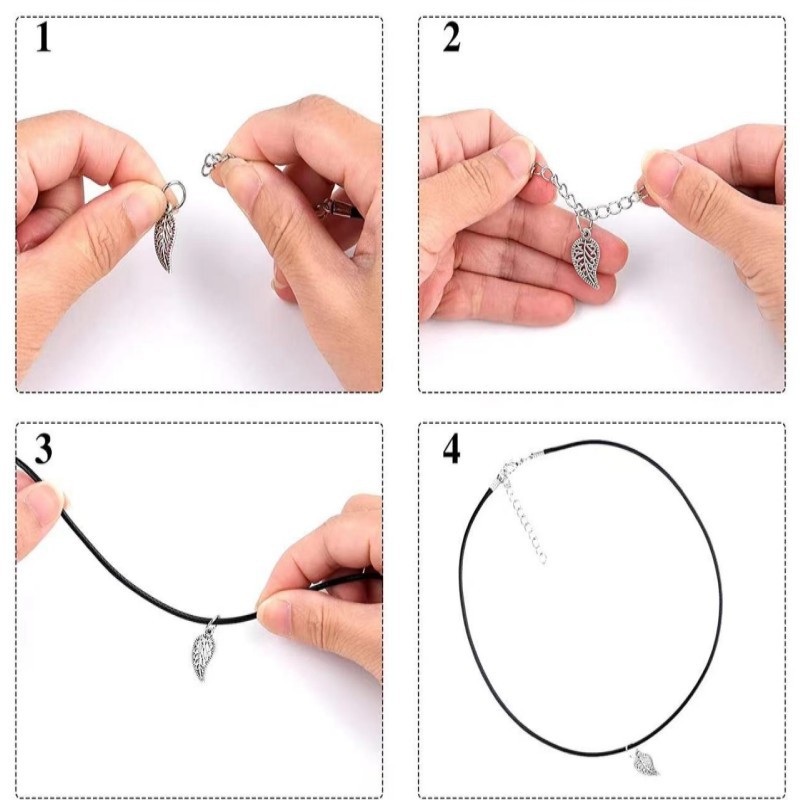 1

2

3

4