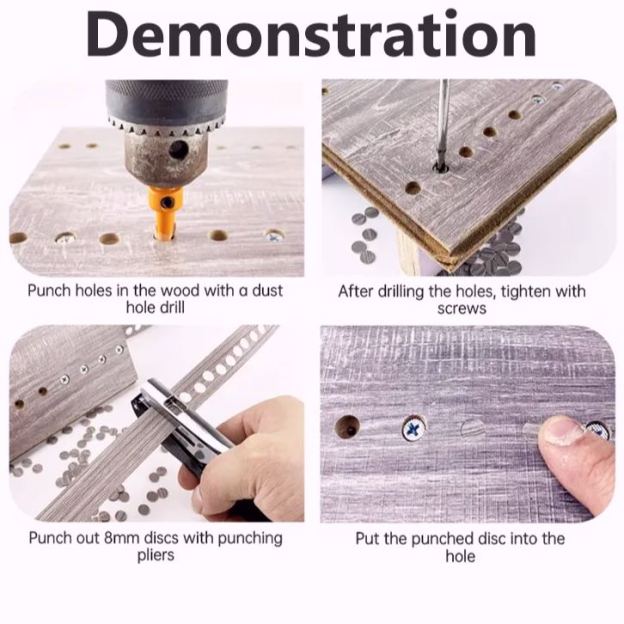 Demonstration

Punch holes in the wood with a dust hole drill

After drilling the holes, tighten with screws

Punch out 8mm discs with punching pliers

Put the punched disc into the hole