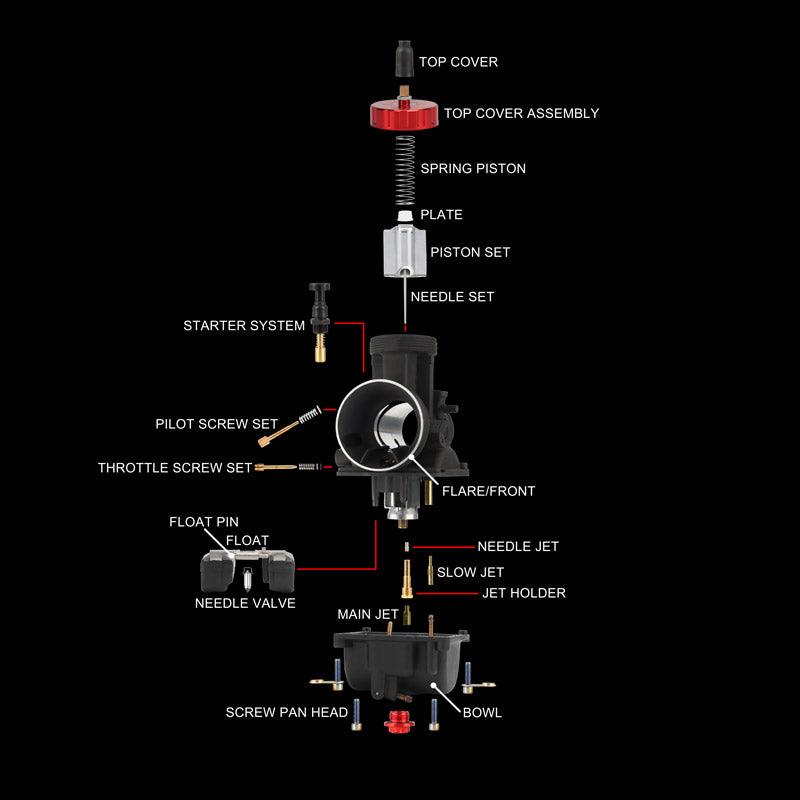 TOP COVER
TOP COVER ASSEMBLY
SPRING PISTON
PLATE
PISTON SET
NEEDLE SET
STARTER SYSTEM
PILOT SCREW SET
THROTTLE SCREW SET
FLARE/FRONT
FLOAT PIN
FLOAT
NEEDLE VALVE
NEEDLE JET
SLOW JET
JET HOLDER
MAIN JET
SCREW PAN HEAD
BOWL