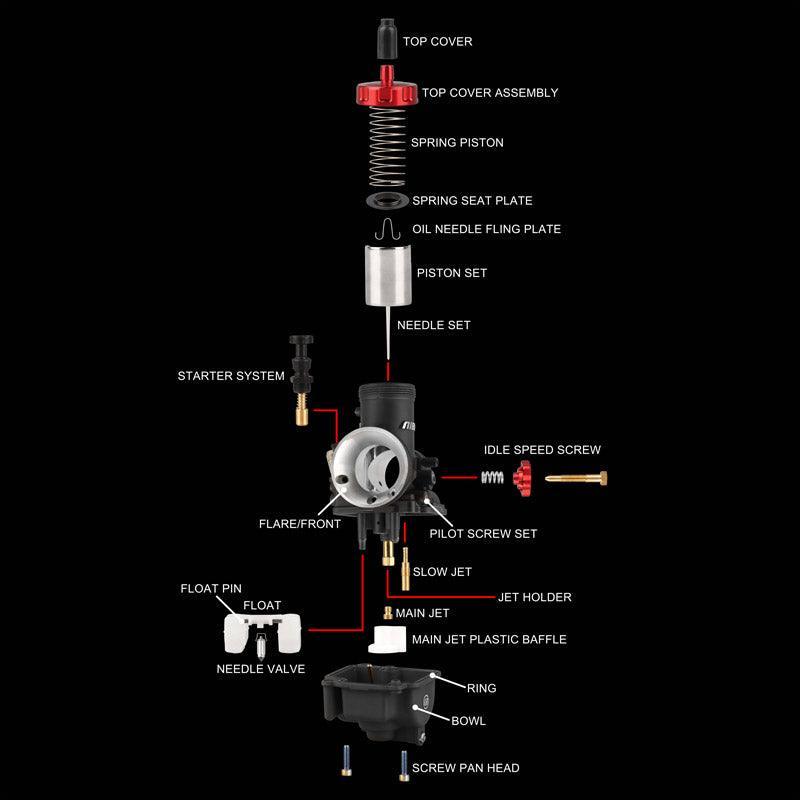 TOP COVER

TOP COVER ASSEMBLY

SPRING PISTON

SPRING SEAT PLATE

OIL NEEDLE FLING PLATE

PISTON SET

NEEDLE SET

STARTER SYSTEM

IDLE SPEED SCREW

FLARE/FRONT

PILOT SCREW SET

SLOW JET

JET HOLDER

FLOAT PIN

FLOAT

MAIN JET

MAIN JET PLASTIC BAFFLE

NEEDLE VALVE

RING

BOWL

SCREW PAN HEAD