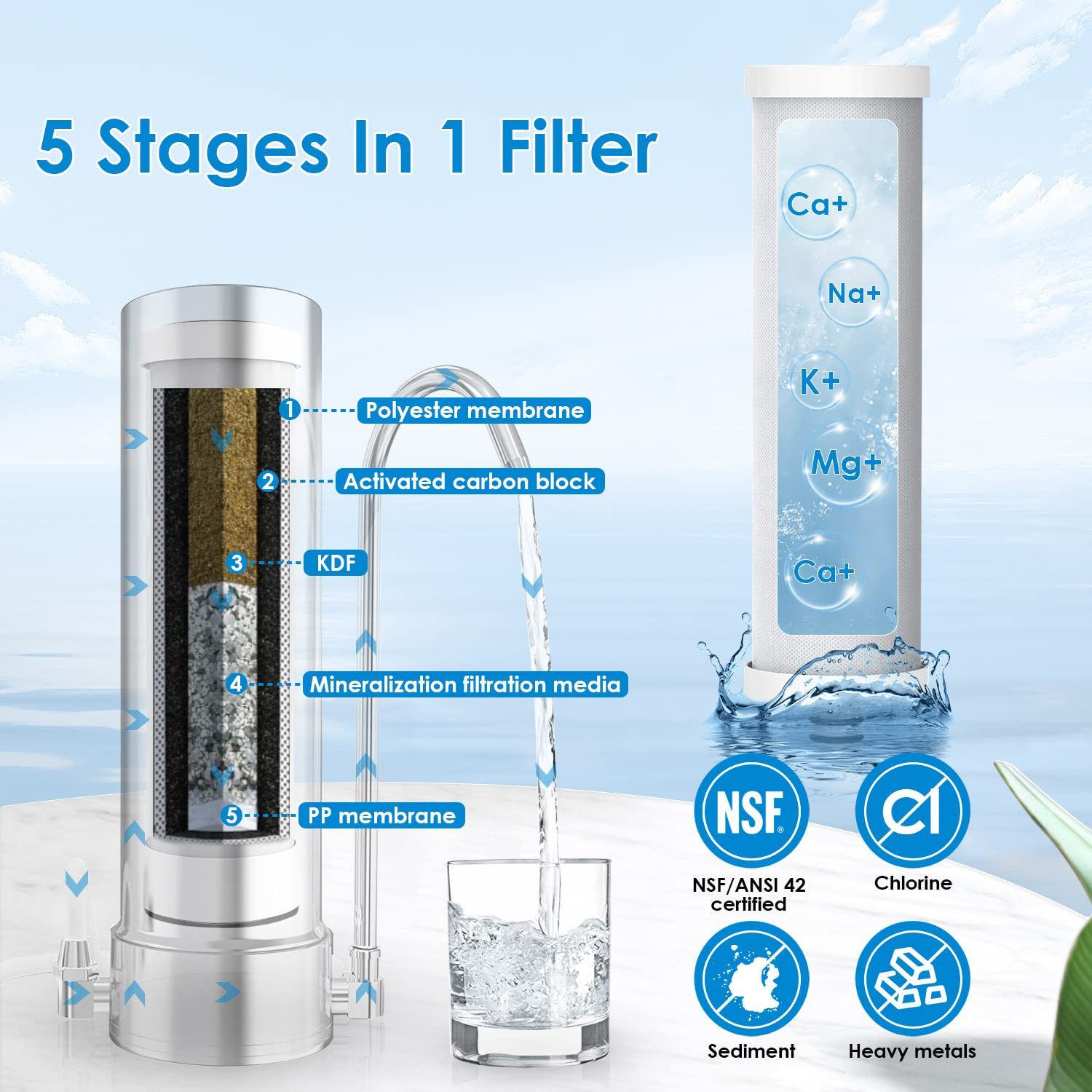 5 Stages In 1 Filter

1 Polyester membrane

2 Activated carbon block

3 KDF

4 Mineralization filtration media

5 PP membrane

Ca+

Na+

K+

Mg+

Ca+

NSF

NSF/ANSI 42 certified

Cl

Chlorine

Sediment

Heavy metals