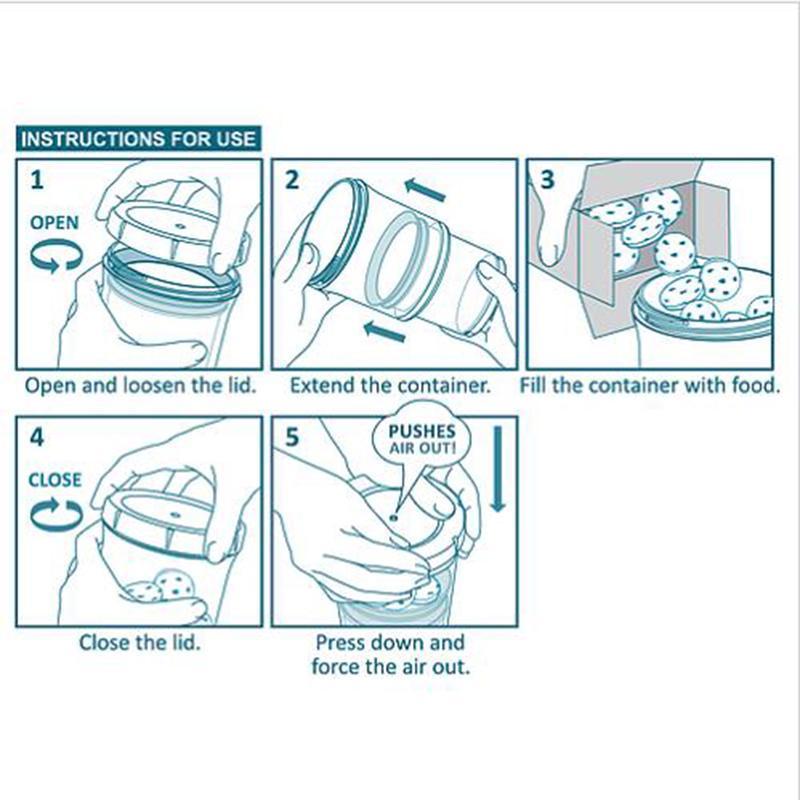 INSTRUCTIONS FOR USE

1
OPEN
Open and loosen the lid.

2
Extend the container.

3
Fill the container with food.

4
CLOSE
Close the lid.

5
PUSHES AIR OUT!
Press down and force the air out.