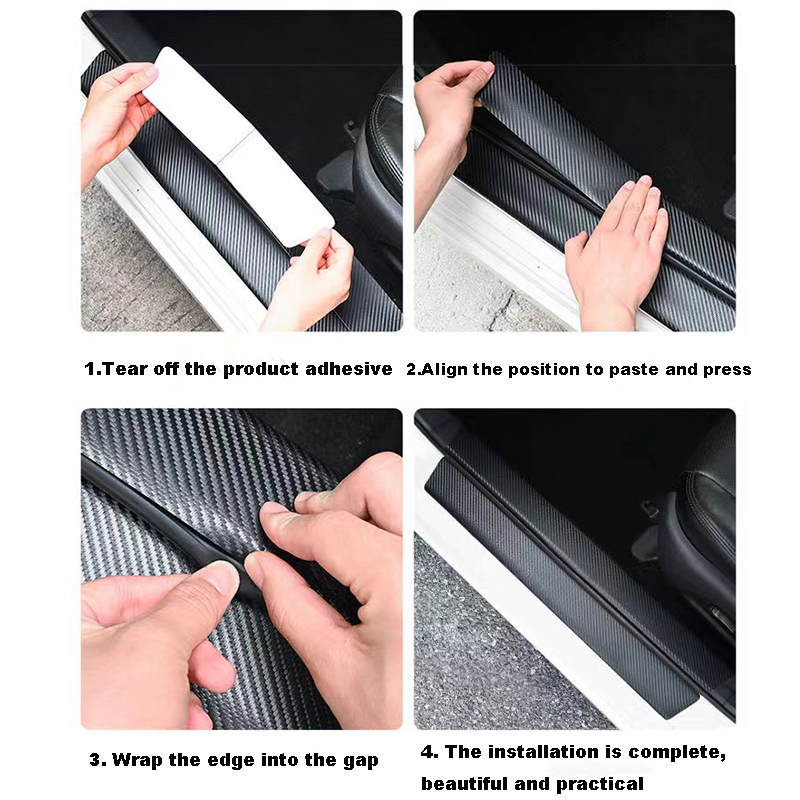 1.Tear off the product adhesive

2.Align the position to paste and press

3. Wrap the edge into the gap

4. The installation is complete, beautiful and practical