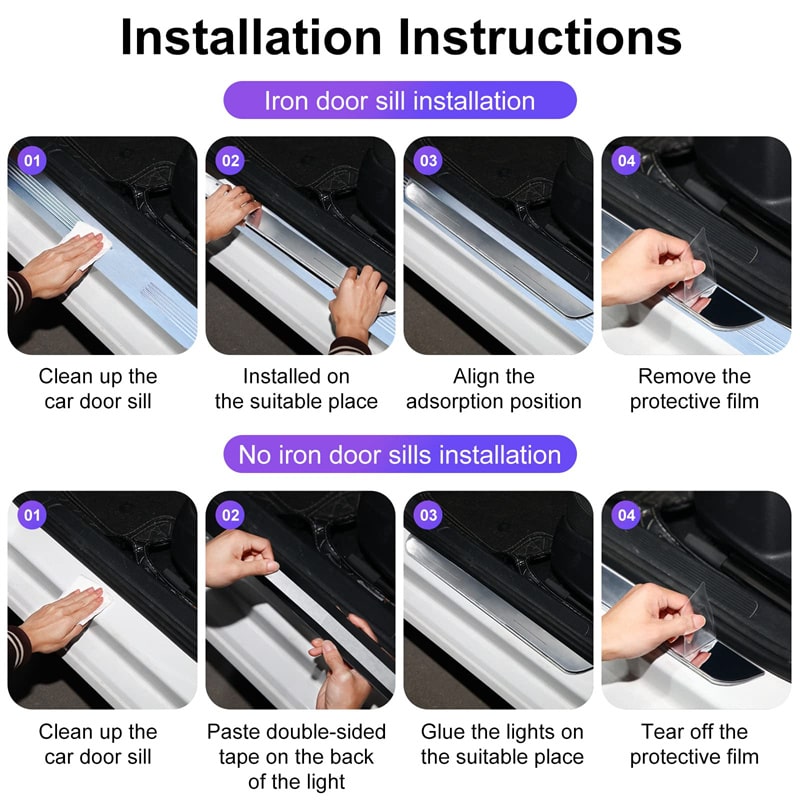 Installation Instructions

Iron door sill installation

01

Clean up the car door sill

02

Installed on the suitable place

03

Align the adsorption position

04

Remove the protective film

No iron door sills installation

01

Clean up the car door sill

02

Paste double-sided tape on the back of the light

03

Glue the lights on the suitable place

04

Tear off the protective film