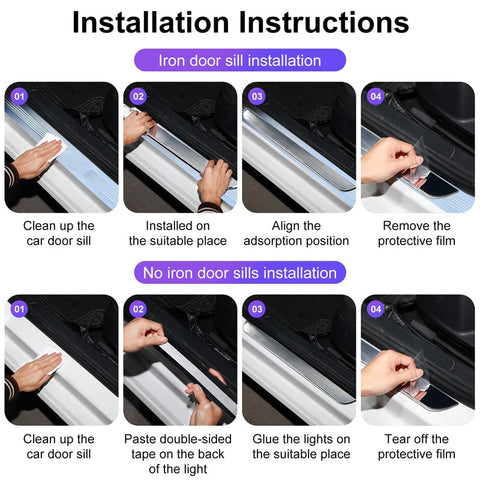 Installation Instructions

Iron door sill installation

01

Clean up the car door sill

02

Installed on the suitable place

03

Align the adsorption position

04

Remove the protective film

No iron door sills installation

01

Clean up the car door sill

02

Paste double-sided tape on the back of the light

03

Glue the lights on the suitable place

04

Tear off the protective film