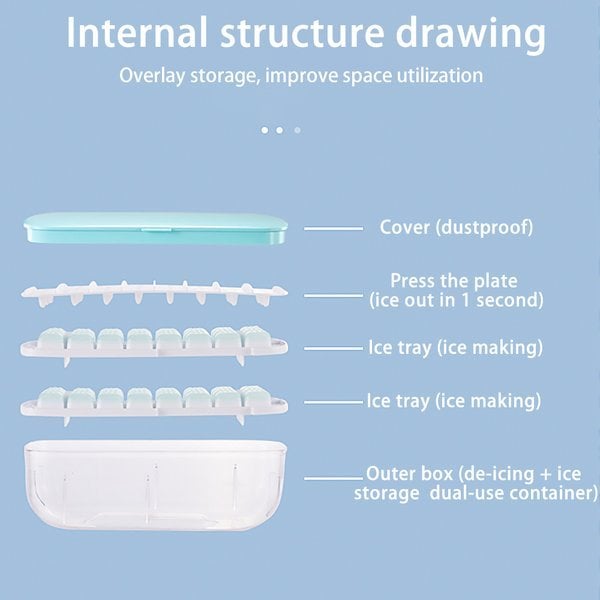 Internal structure drawing

Overlay storage, improve space utilization

Cover (dustproof)

Press the plate
(ice out in 1 second)

Ice tray (ice making)

Ice tray (ice making)

Outer box (de-icing + ice storage dual-use container)