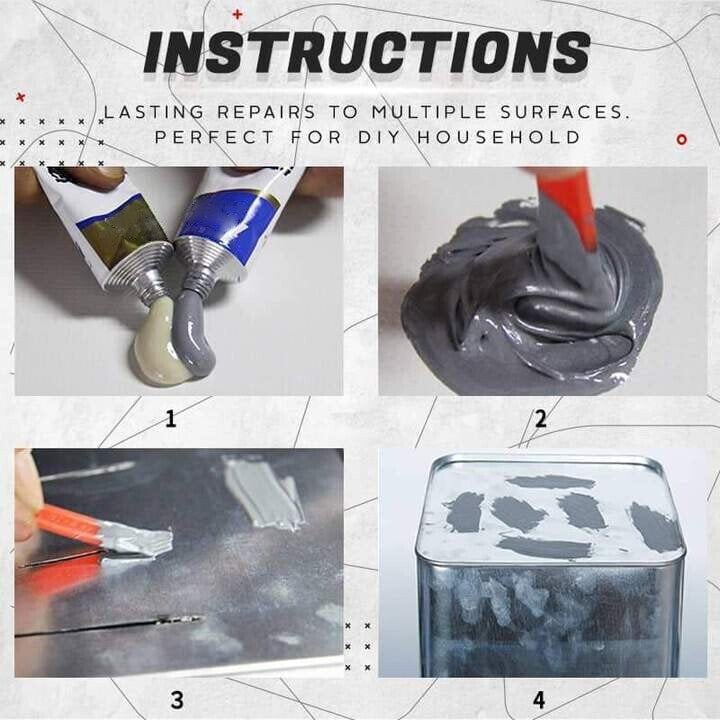 INSTRUCTIONS

LASTING REPAIRS TO MULTIPLE SURFACES. PERFECT FOR DIY HOUSEHOLD

1

2

3

4