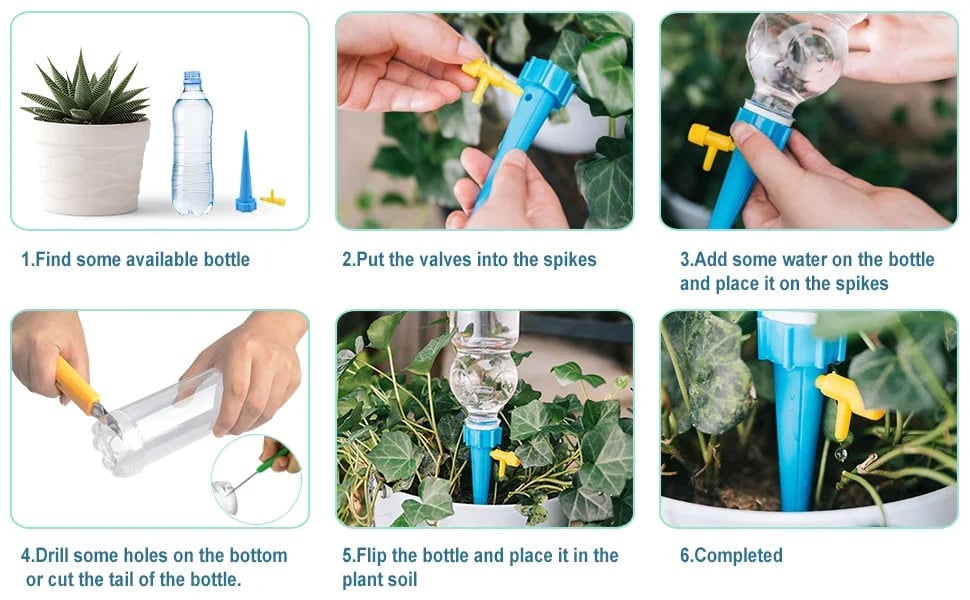 1.Find some available bottle

2.Put the valves into the spikes

3.Add some water on the bottle and place it on the spikes

4.Drill some holes on the bottom or cut the tail of the bottle.

5.Flip the bottle and place it in the plant soil

6.Completed