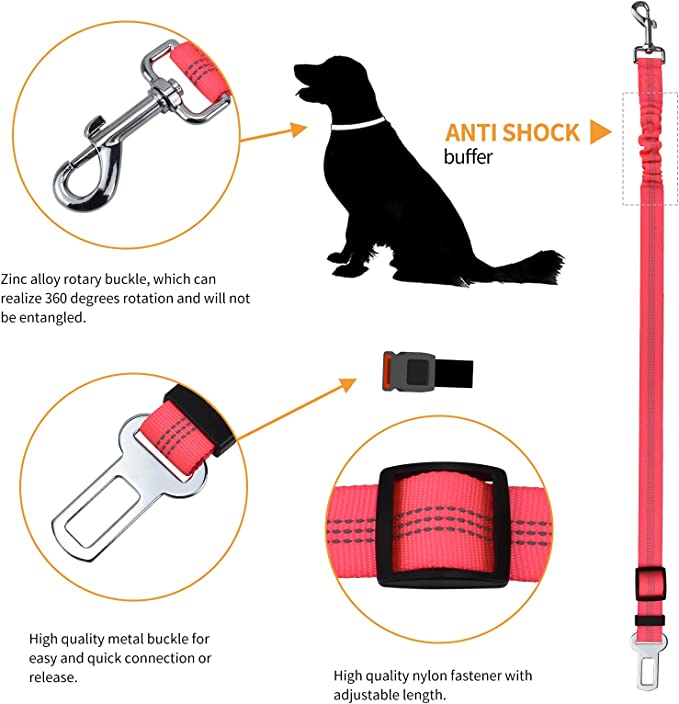 ANTI SHOCK
buffer

Zinc alloy rotary buckle, which can realize 360 degrees rotation and will not be entangled.

High quality metal buckle for easy and quick connection or release.

High quality nylon fastener with adjustable length.