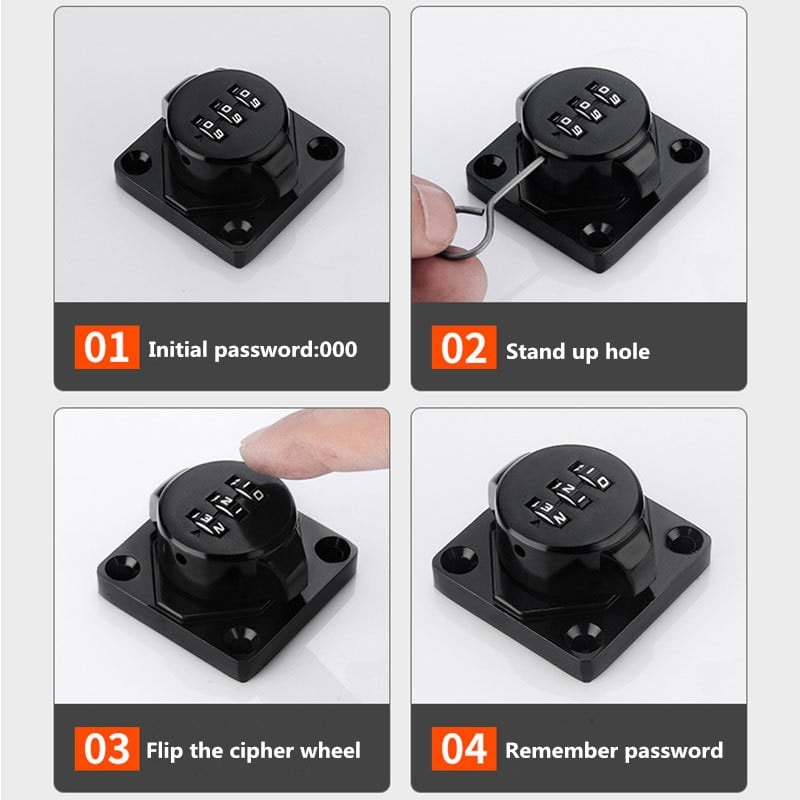 01 Initial password:000

02 Stand up hole

03 Flip the cipher wheel

04 Remember password