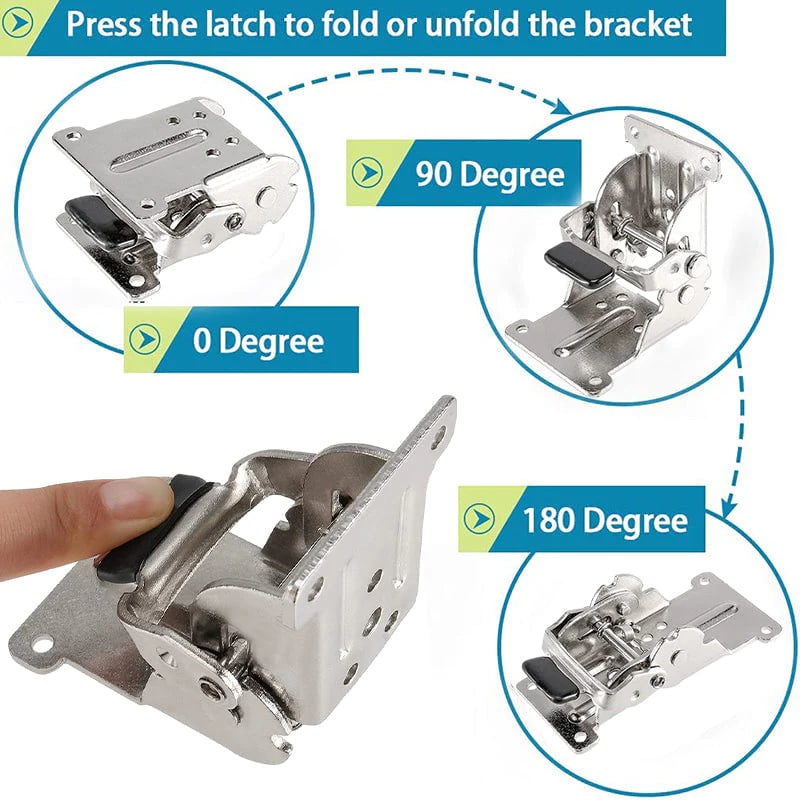 Press the latch to fold or unfold the bracket

90 Degree

0 Degree

180 Degree