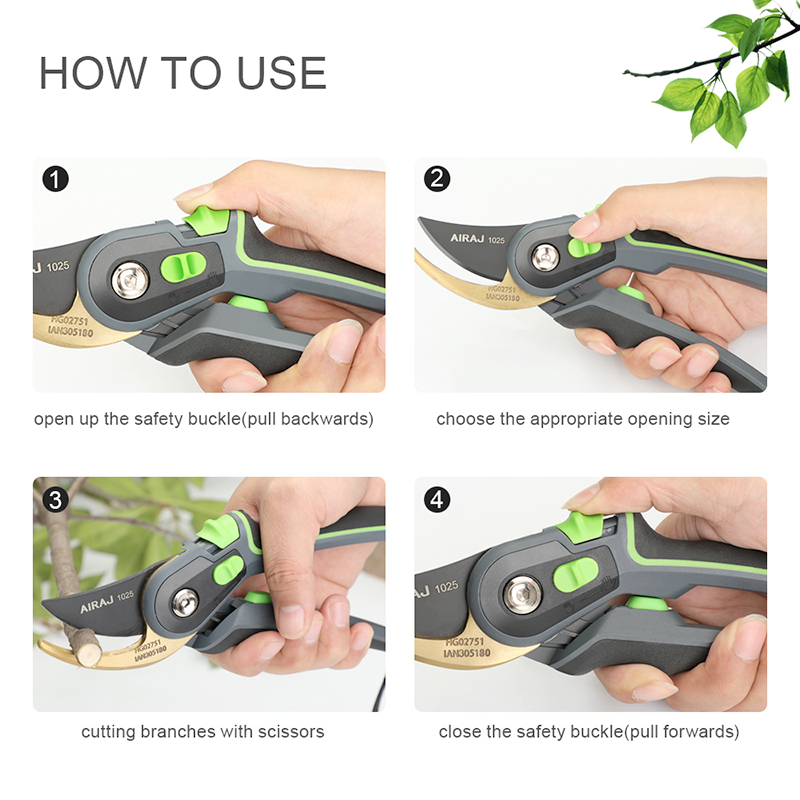 HOW TO USE

1

AJ 1025
HG02751
IAN305180

open up the safety buckle(pull backwards)

2

AIRAJ 1025
HG02751
IAN305180

choose the appropriate opening size

3

AIRAJ 1025
HG02751
IAN305180

cutting branches with scissors

4

AJ 1025
HG02751
IAN305180

close the safety buckle(pull forwards)