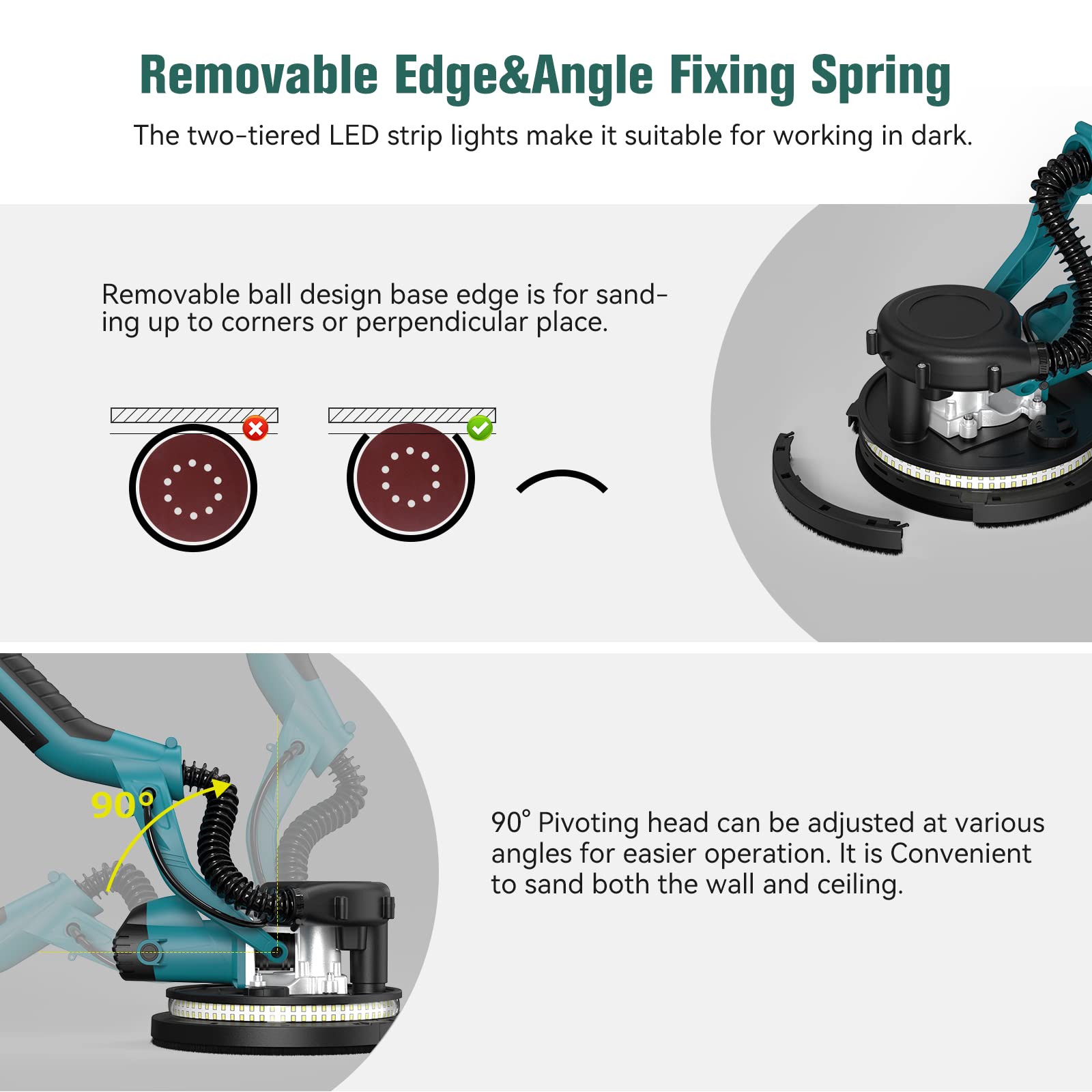 Removable Edge&Angle Fixing Spring

The two-tiered LED strip lights make it suitable for working in dark.

Removable ball design base edge is for sanding up to corners or perpendicular place.

90°

90° Pivoting head can be adjusted at various angles for easier operation. It is Convenient to sand both the wall and ceiling.