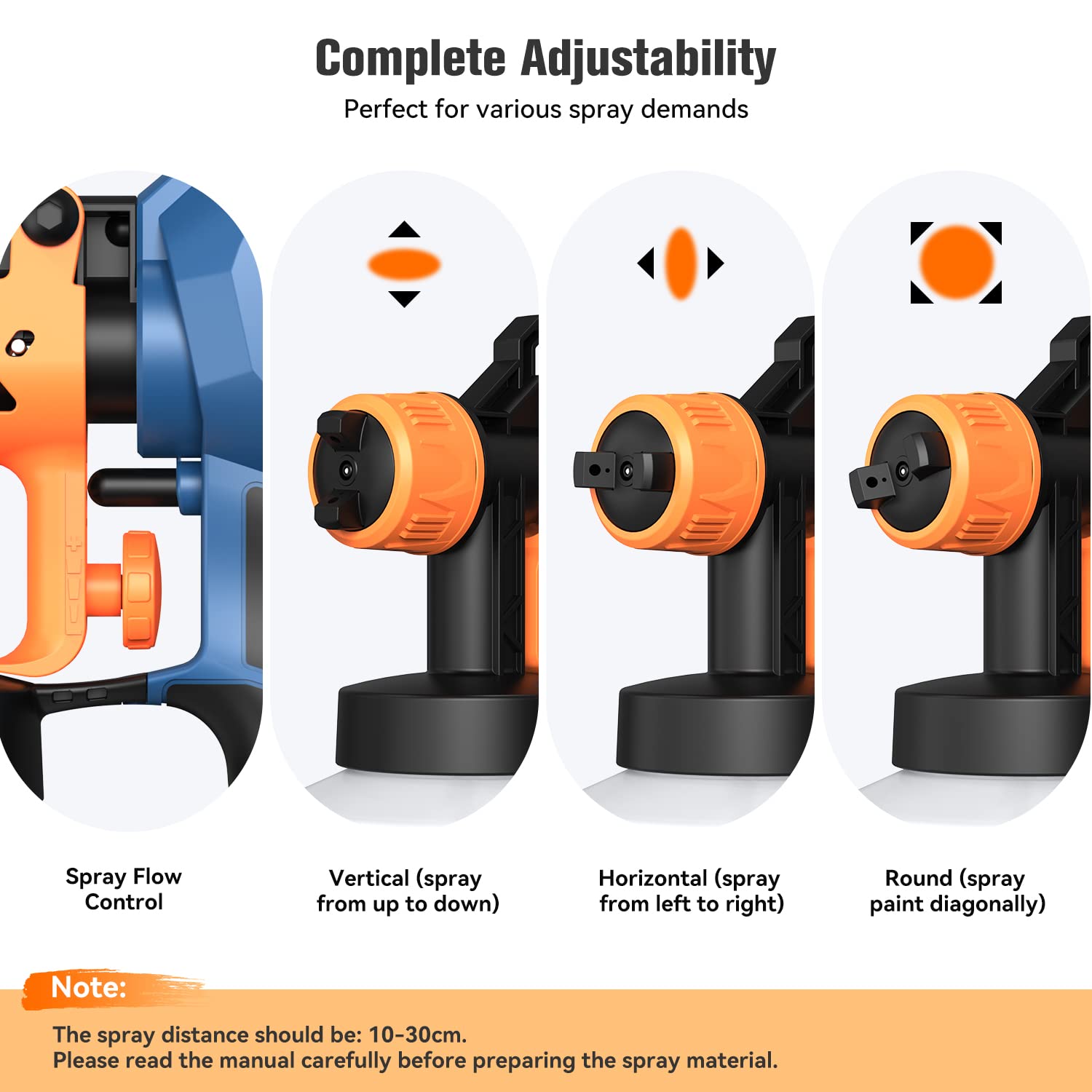 Complete Adjustability
Perfect for various spray demands

Spray Flow Control

Vertical (spray from up to down)

Horizontal (spray from left to right)

Round (spray paint diagonally)

Note:
The spray distance should be: 10-30cm.
Please read the manual carefully before preparing the spray material.