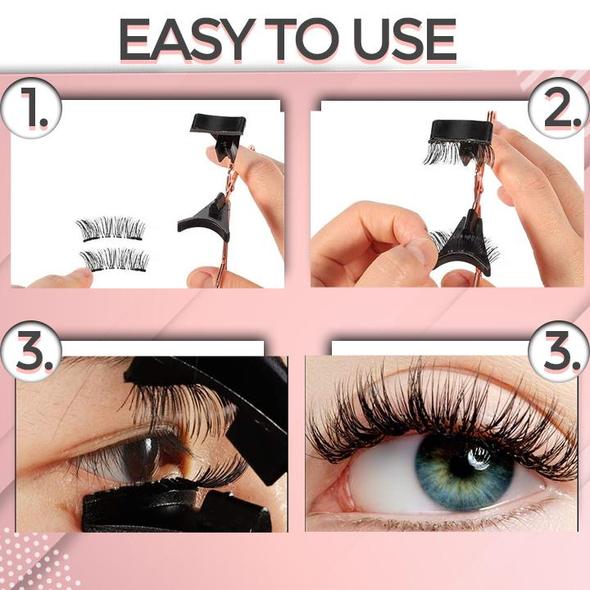 EASY TO USE

1.

2.

3.

3.