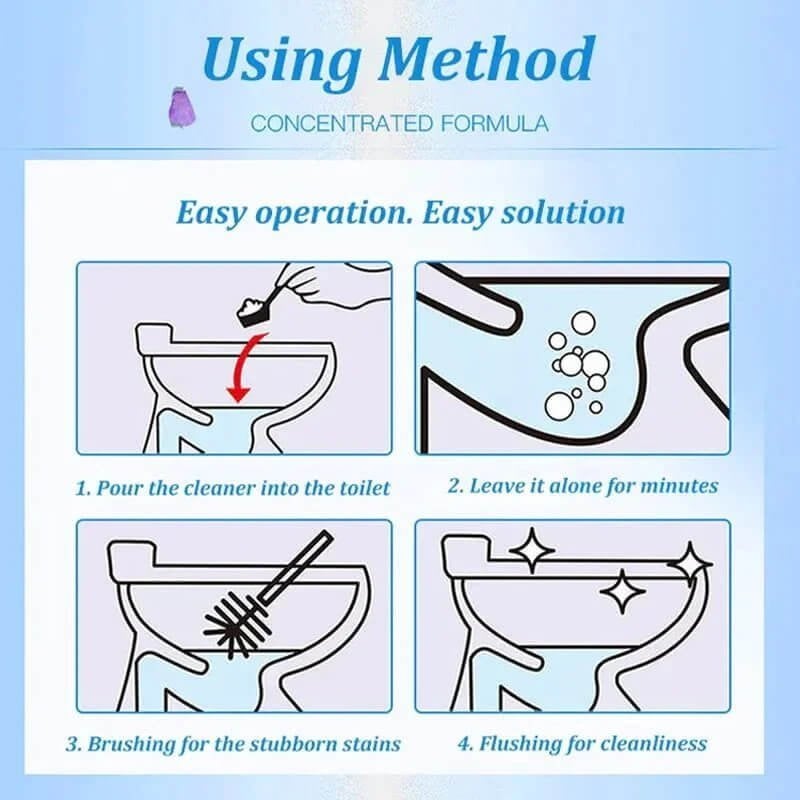 Using Method
CONCENTRATED FORMULA

Easy operation. Easy solution

1. Pour the cleaner into the toilet

2. Leave it alone for minutes

3. Brushing for the stubborn stains

4. Flushing for cleanliness