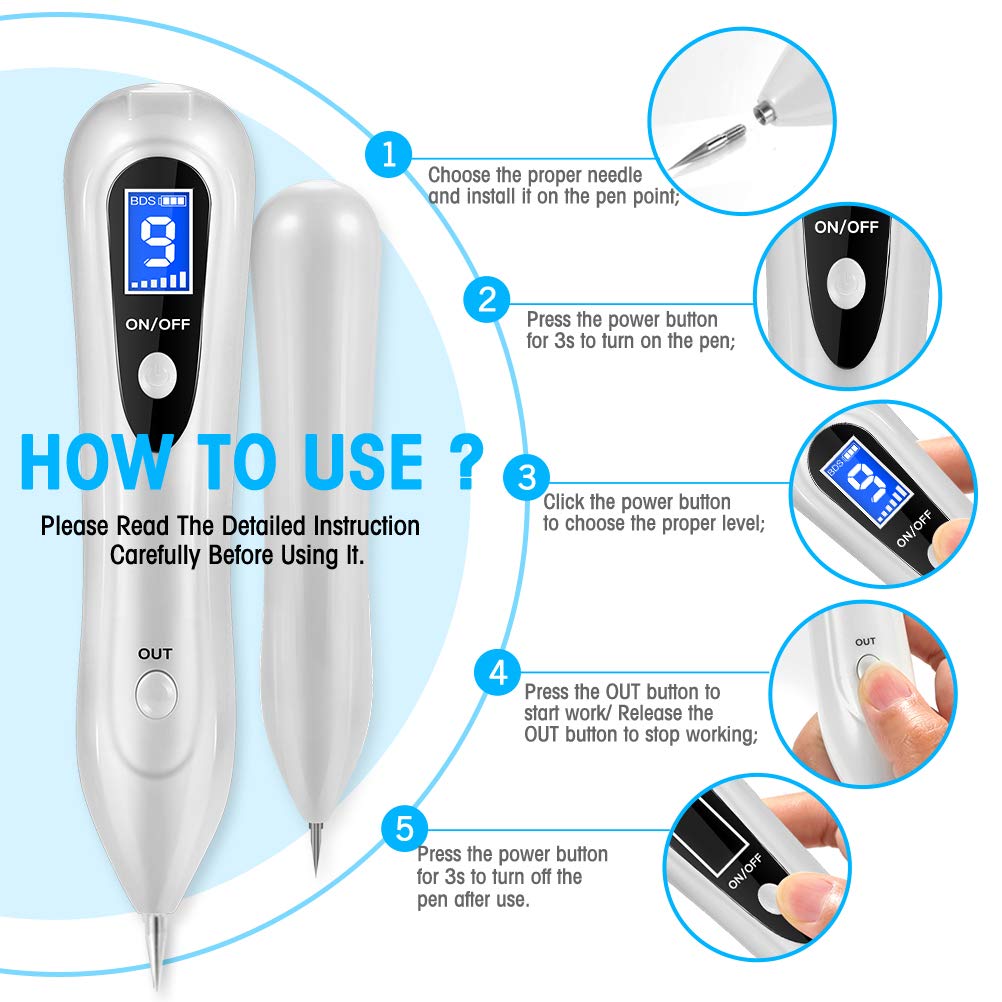 BDS

9

ON/OFF

HOW TO USE ?

Please Read The Detailed Instruction Carefully Before Using It.

OUT

1 Choose the proper needle and install it on the pen point;

ON/OFF

2 Press the power button for 3s to turn on the pen;

BDS

9

ON/OFF

3 Click the power button to choose the proper level;

OUT

4 Press the OUT button to start work/ Release the OUT button to stop working;

ON/OFF

5 Press the power button for 3s to turn off the pen after use.