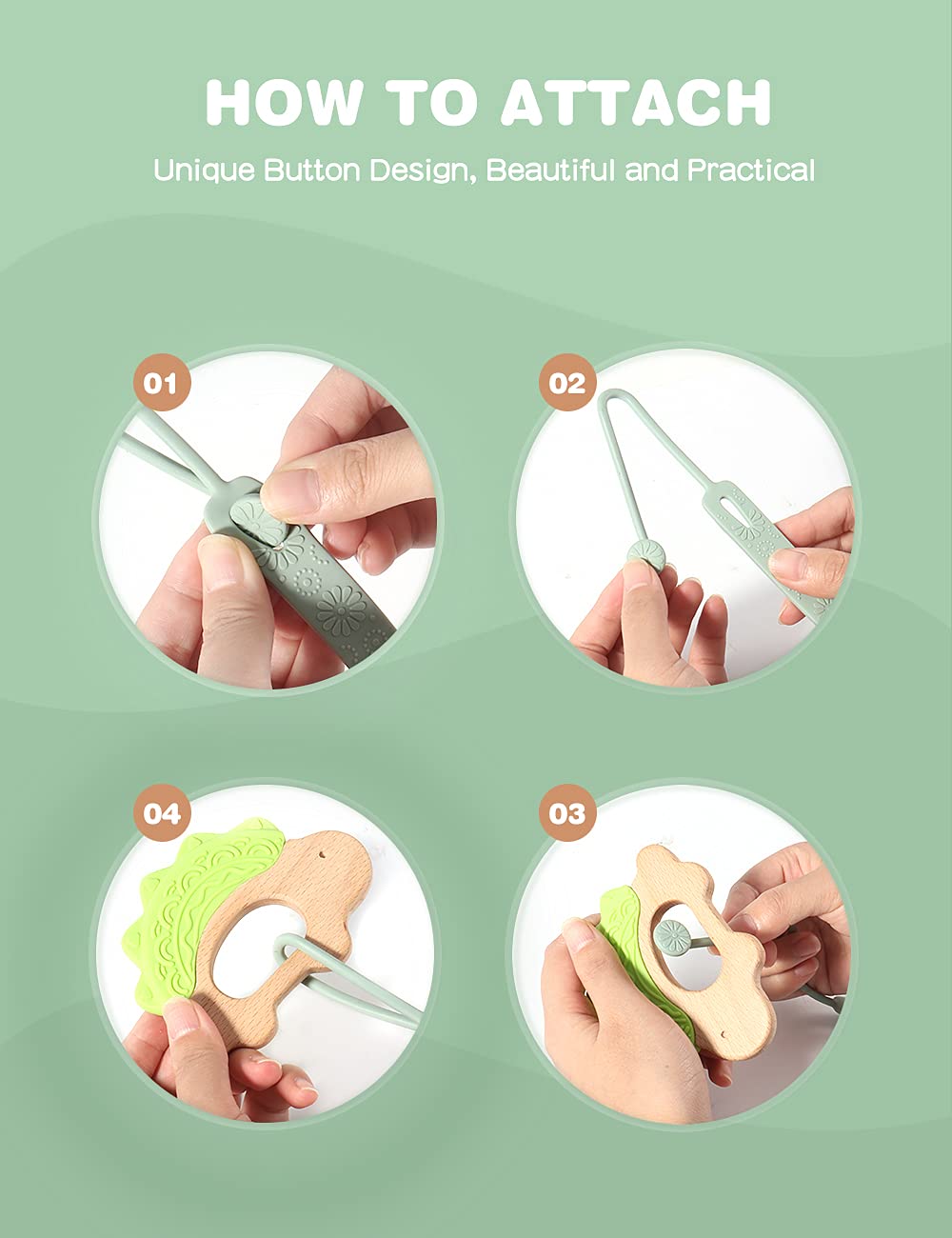 HOW TO ATTACH

Unique Button Design, Beautiful and Practical

01

02

04

03