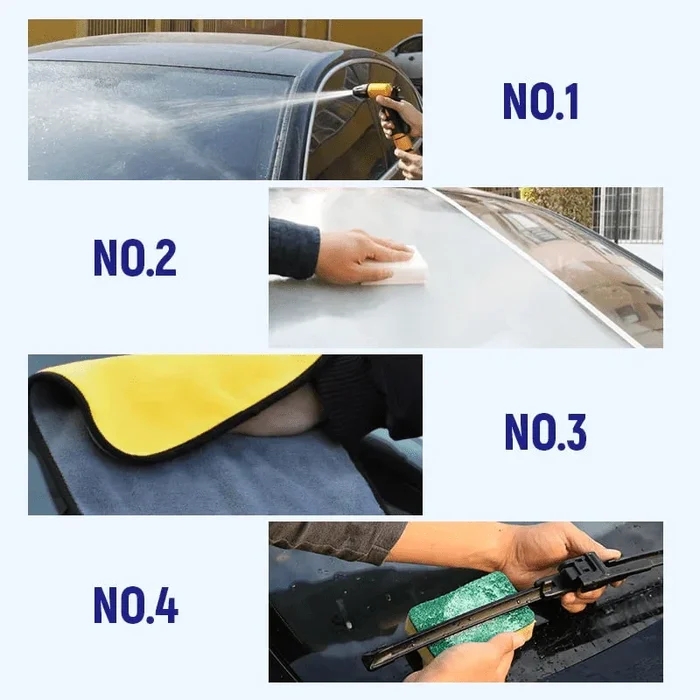 NO.1

NO.2

NO.3

NO.4