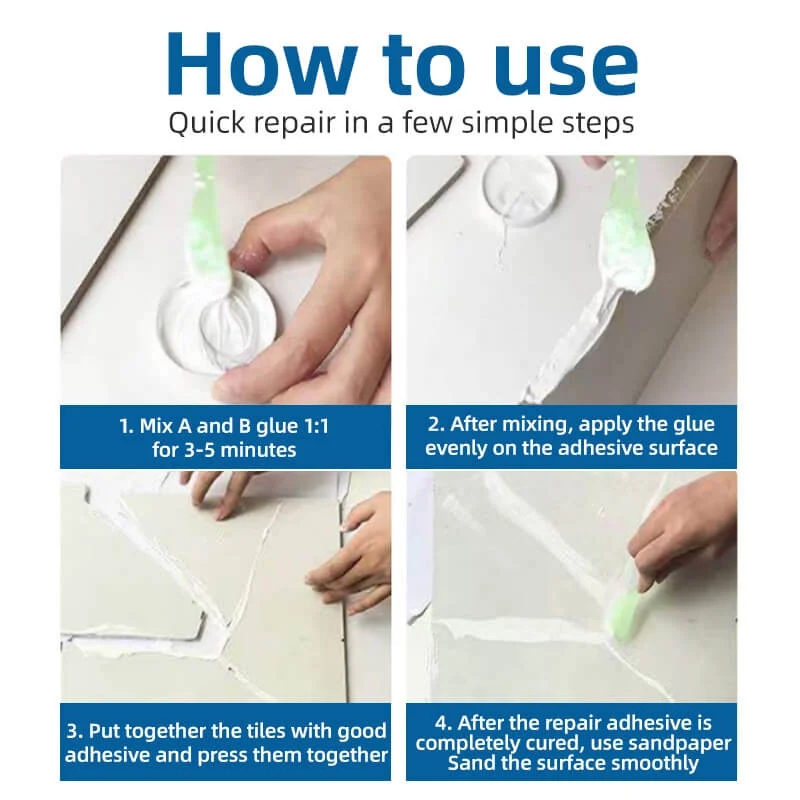 How to use

Quick repair in a few simple steps

1. Mix A and B glue 1:1 for 3-5 minutes

2. After mixing, apply the glue evenly on the adhesive surface

3. Put together the tiles with good adhesive and press them together

4. After the repair adhesive is completely cured, use sandpaper Sand the surface smoothly