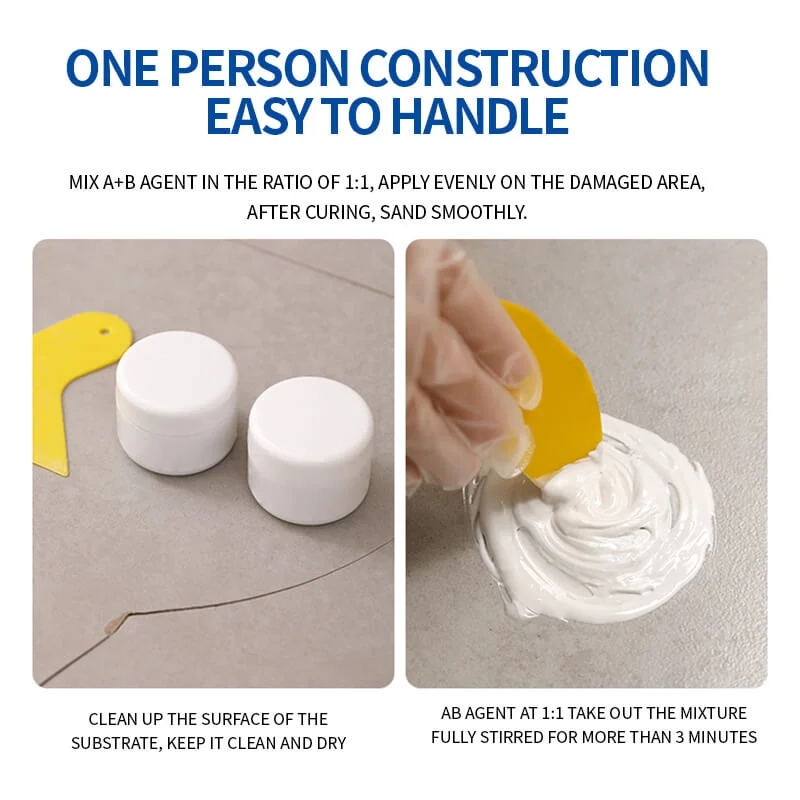 ONE PERSON CONSTRUCTION
EASY TO HANDLE

MIX A+B AGENT IN THE RATIO OF 1:1, APPLY EVENLY ON THE DAMAGED AREA, AFTER CURING, SAND SMOOTHLY.

CLEAN UP THE SURFACE OF THE SUBSTRATE, KEEP IT CLEAN AND DRY

AB AGENT AT 1:1 TAKE OUT THE MIXTURE FULLY STIRRED FOR MORE THAN 3 MINUTES