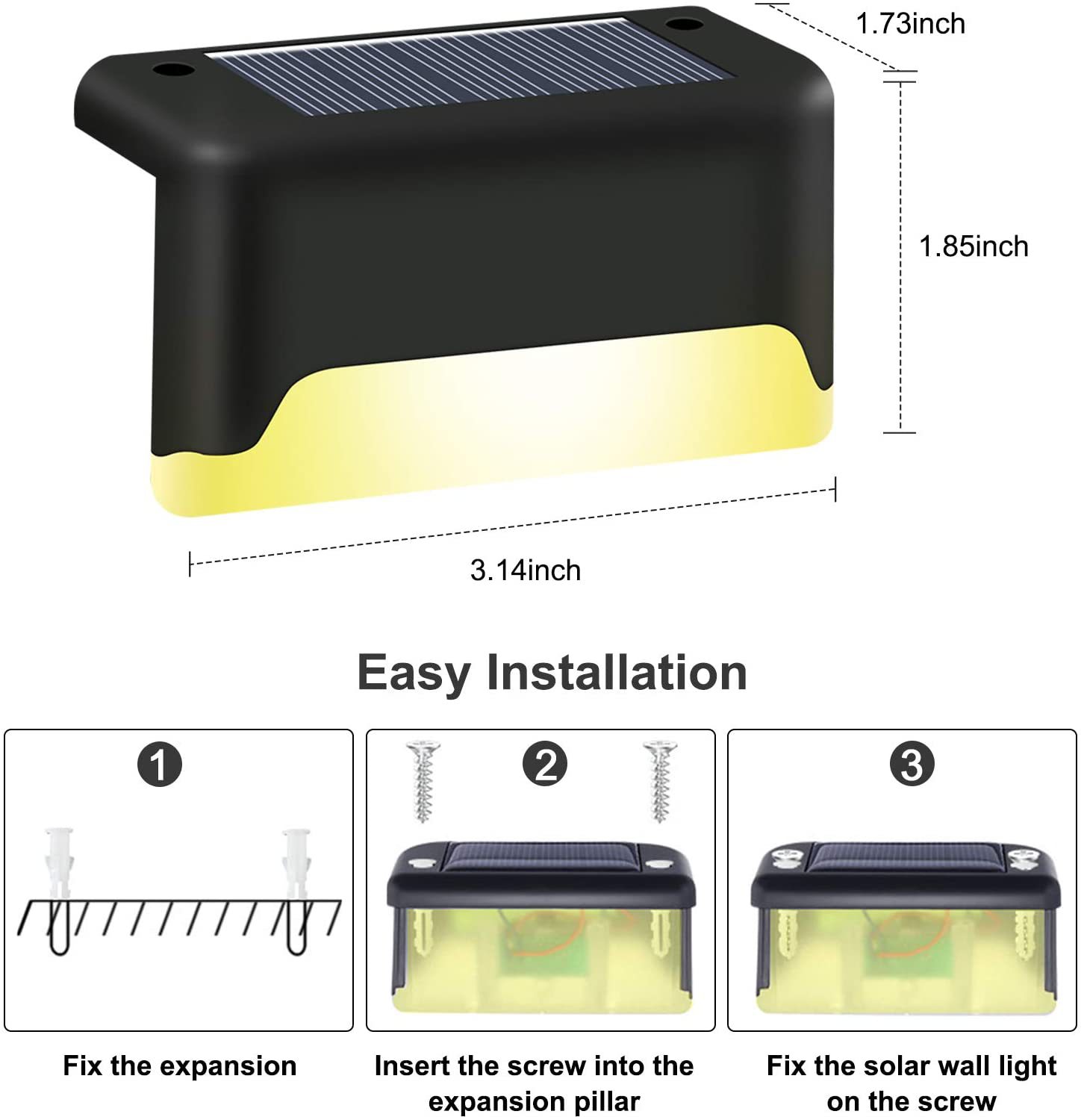 1.73inch

1.85inch

3.14inch

Easy Installation

1

Fix the expansion

2

Insert the screw into the expansion pillar

3

Fix the solar wall light on the screw